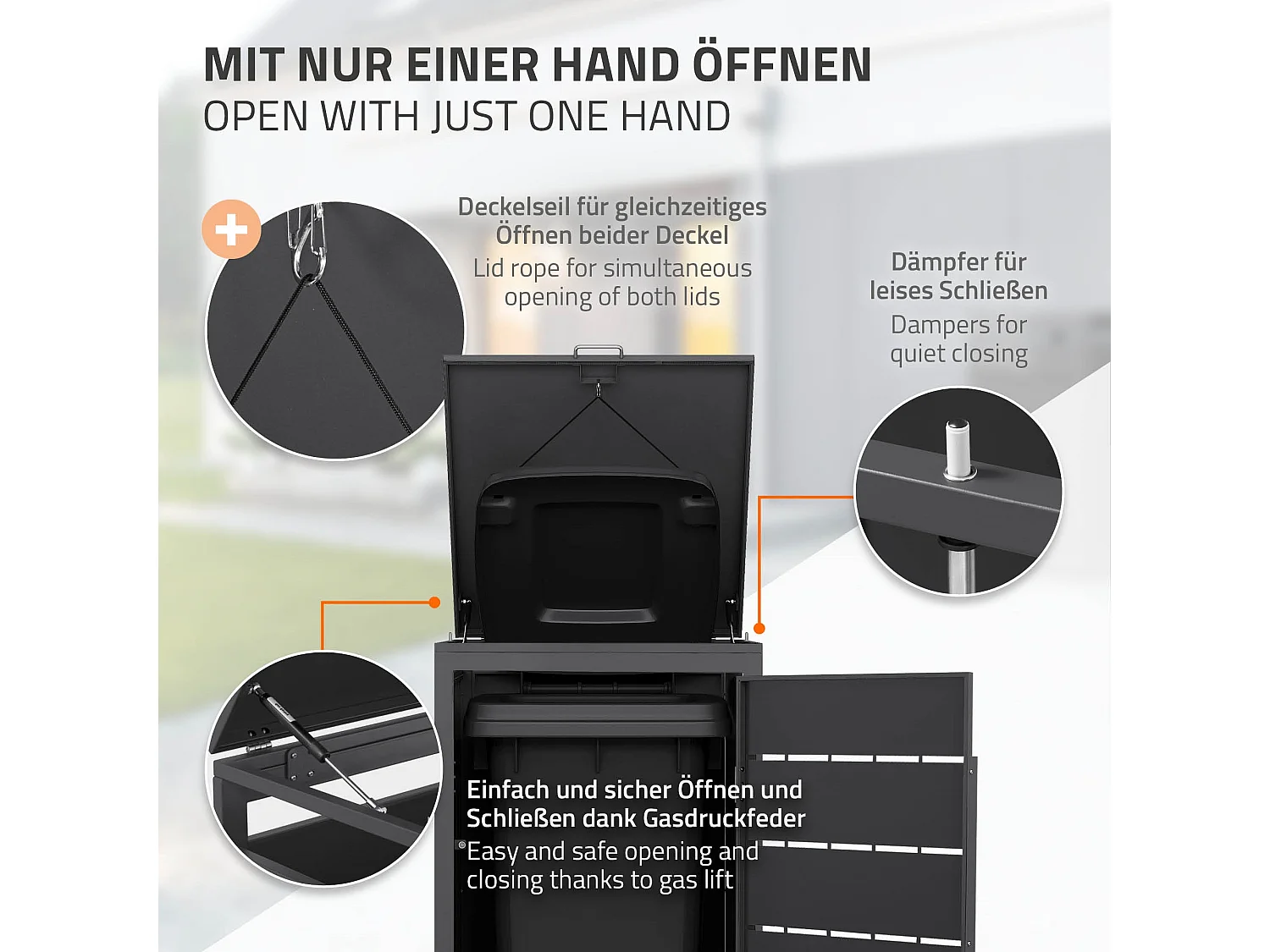 MIT NUR EINER HAND ÖFFNEN
OPEN WITH JUST ONE HAND

Deckelseil für gleichzeitiges Öffnen beider Deckel
Lid rope for simultaneous opening of both lids

Dämpfer für leises Schließen
Dampers for quiet closing

Einfach und sicher Öffnen und Schließen dank Gasdruckfeder
Easy and safe opening and closing thanks to gas lift