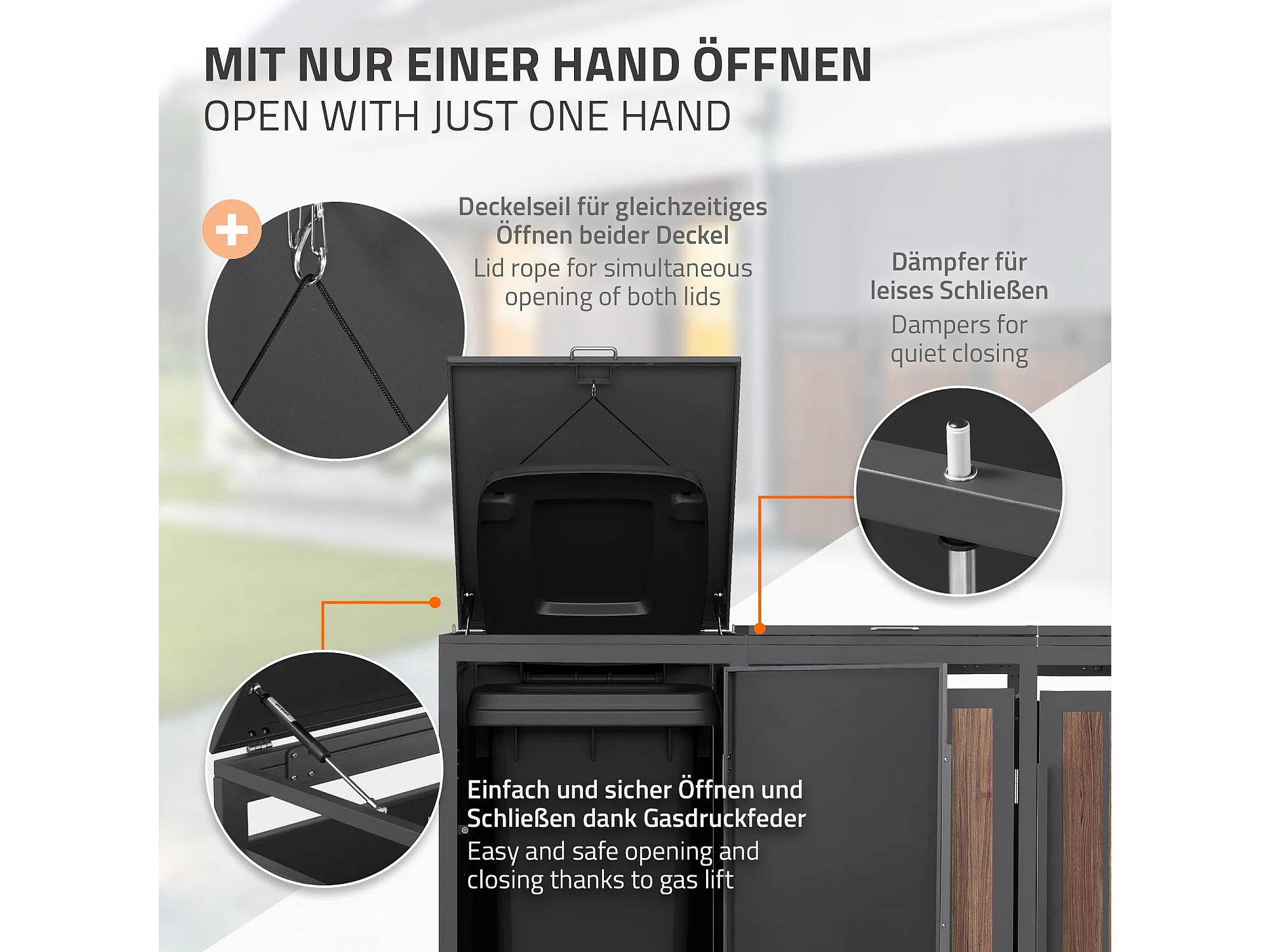 MIT NUR EINER HAND ÖFFNEN
OPEN WITH JUST ONE HAND

Deckelseil für gleichzeitiges Öffnen beider Deckel
Lid rope for simultaneous opening of both lids

Dämpfer für leises Schließen
Dampers for quiet closing

Einfach und sicher Öffnen und Schließen dank Gasdruckfeder
Easy and safe opening and closing thanks to gas lift