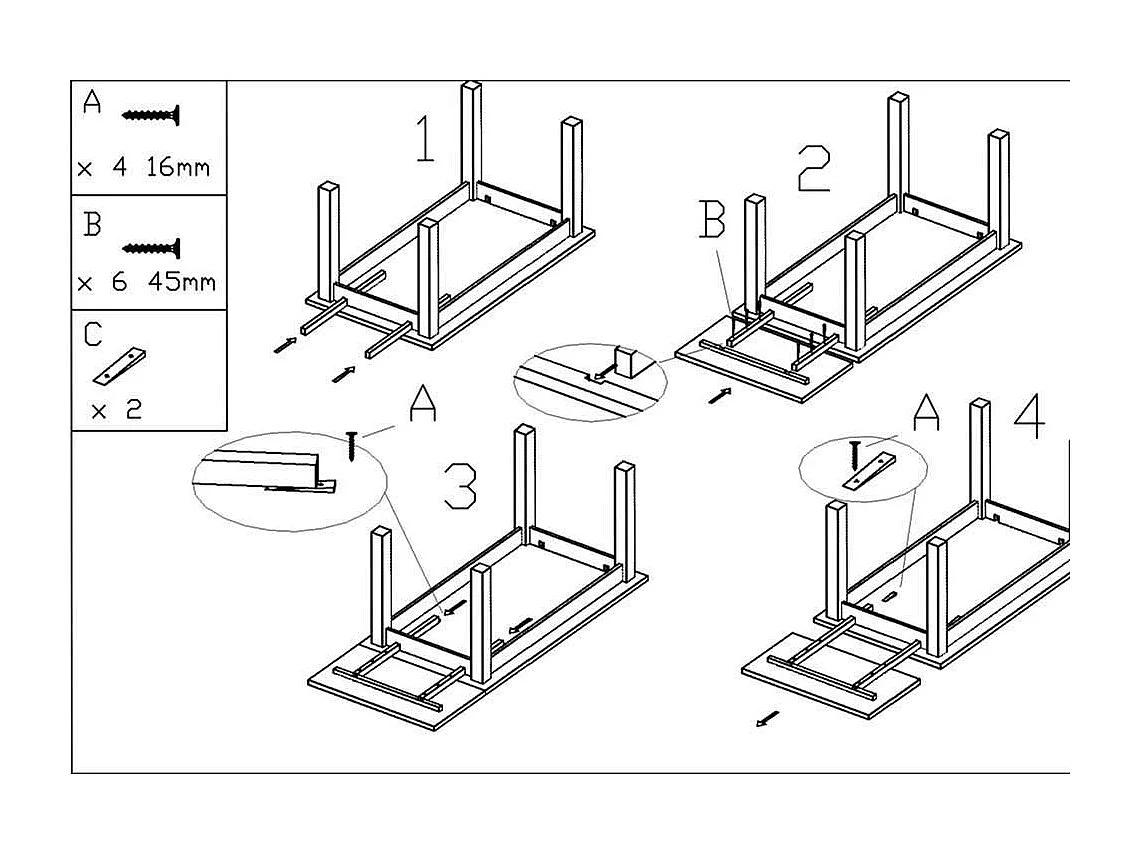 A
x 4 16mm

B
x 6 45mm

C
x 2

1

2

B

A

3

A

4