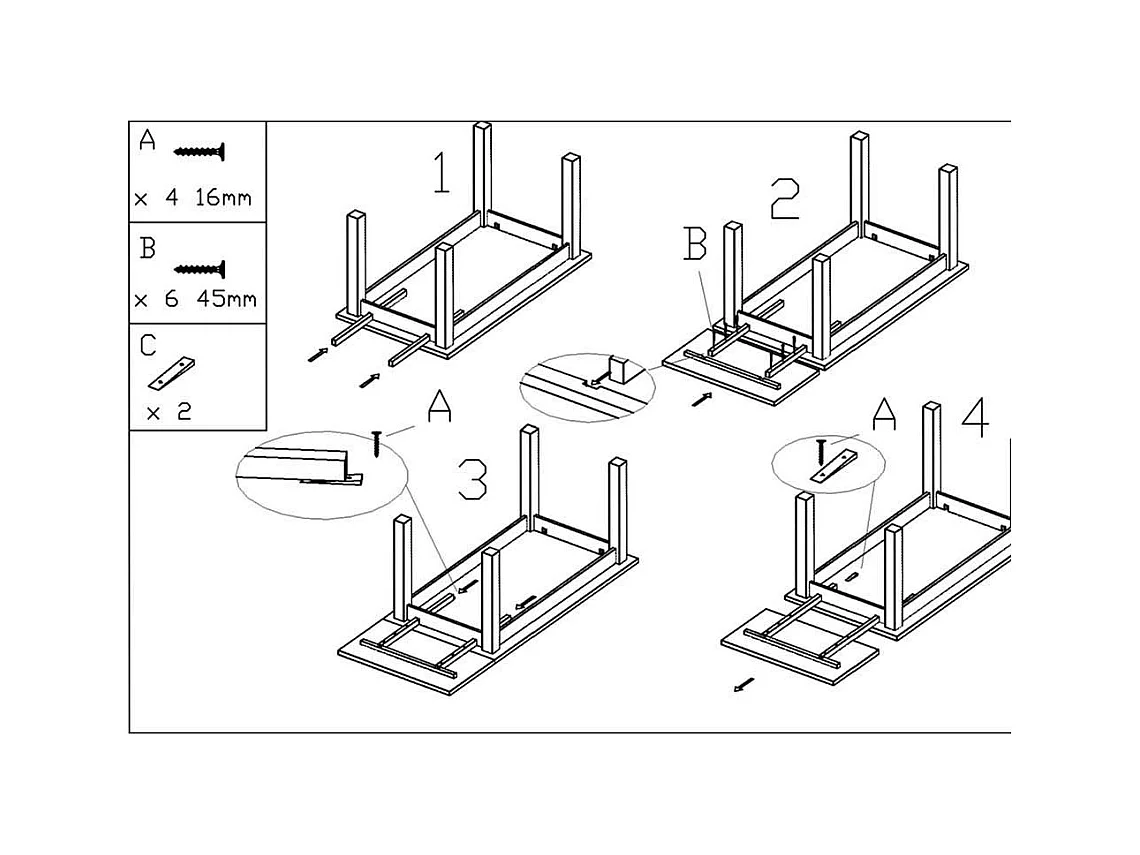 A
x 4 16mm

B
x 6 45mm

C
x 2

1

2

B

A

3

A

4