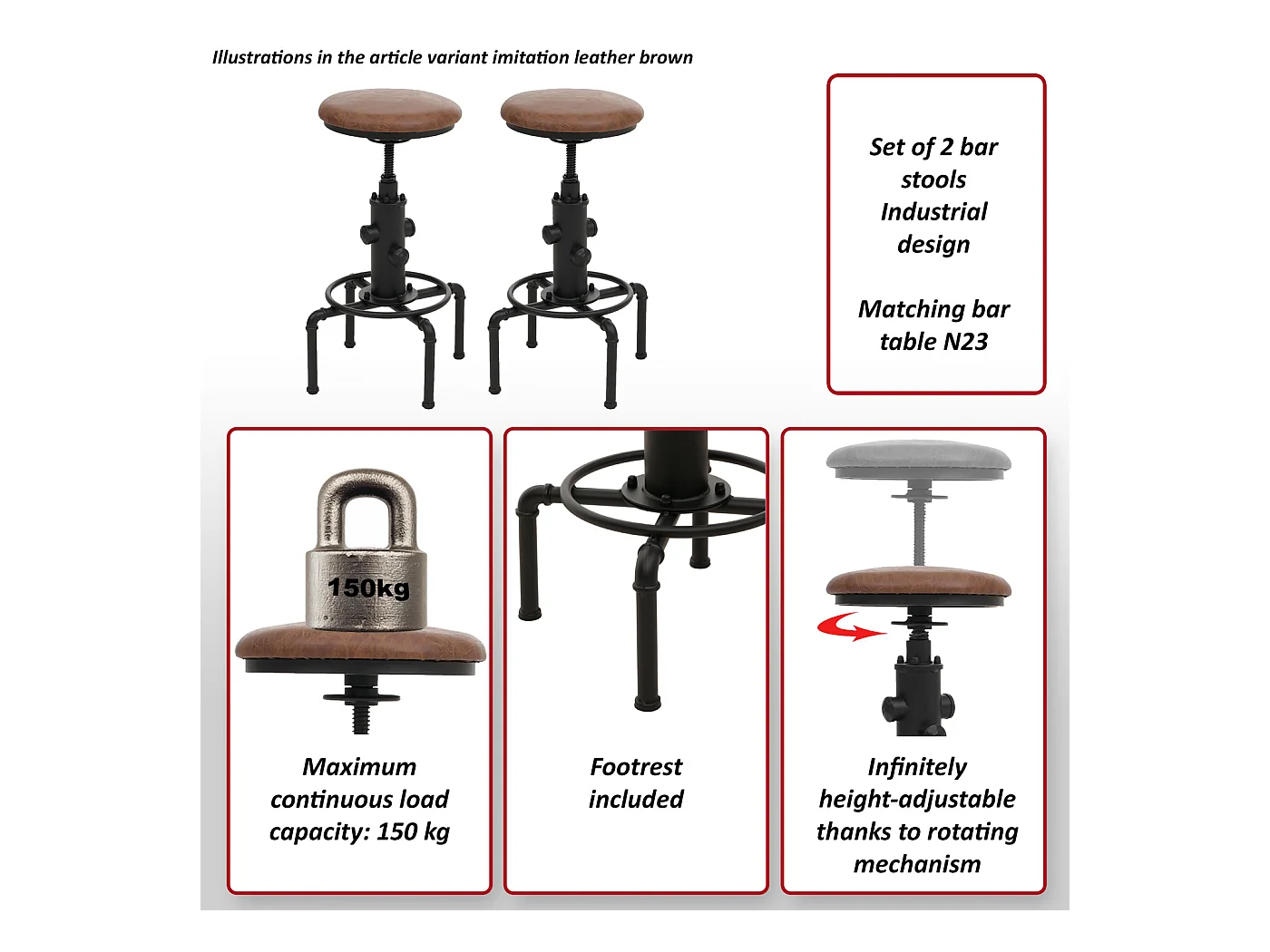 Illustrations in the article variant imitation leather brown

Set of 2 bar stools Industrial design

Matching bar table N23

150kg

Maximum continuous load capacity: 150 kg

Footrest included

Infinitely height-adjustable thanks to rotating mechanism