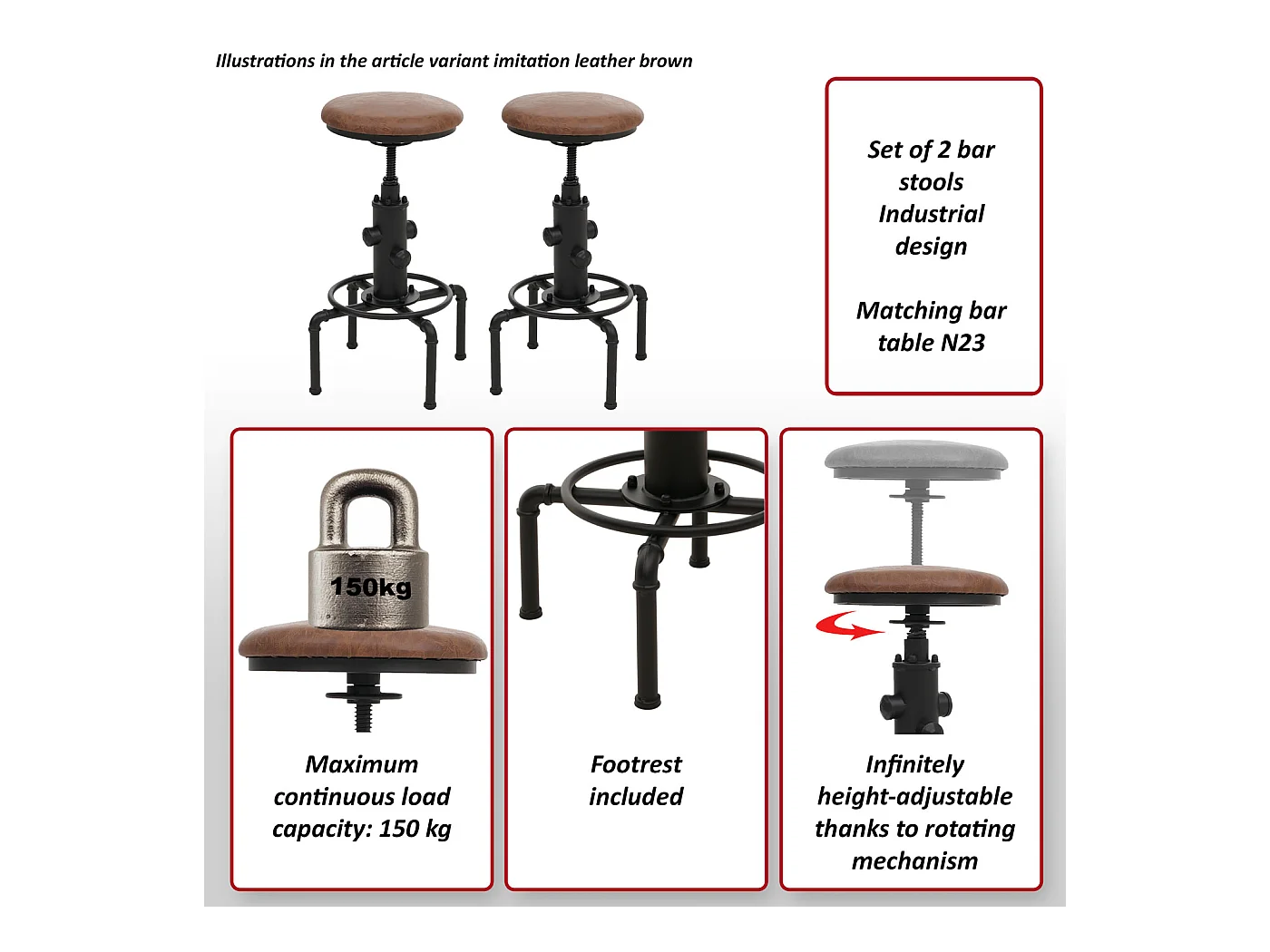 Illustrations in the article variant imitation leather brown

Set of 2 bar stools Industrial design

Matching bar table N23

150kg

Maximum continuous load capacity: 150 kg

Footrest included

Infinitely height-adjustable thanks to rotating mechanism