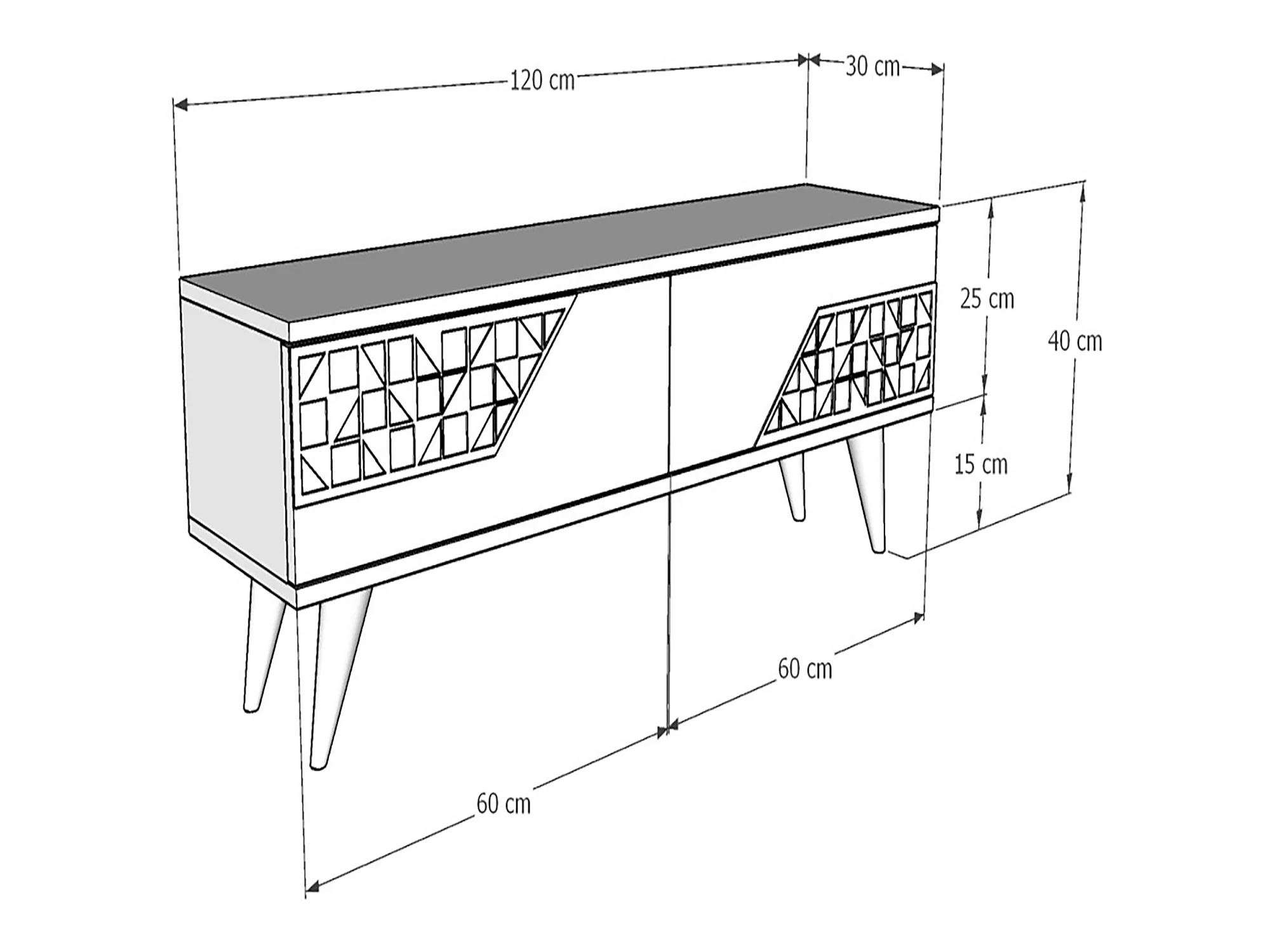 120 cm
30 cm
25 cm
40 cm
15 cm
60 cm
60 cm