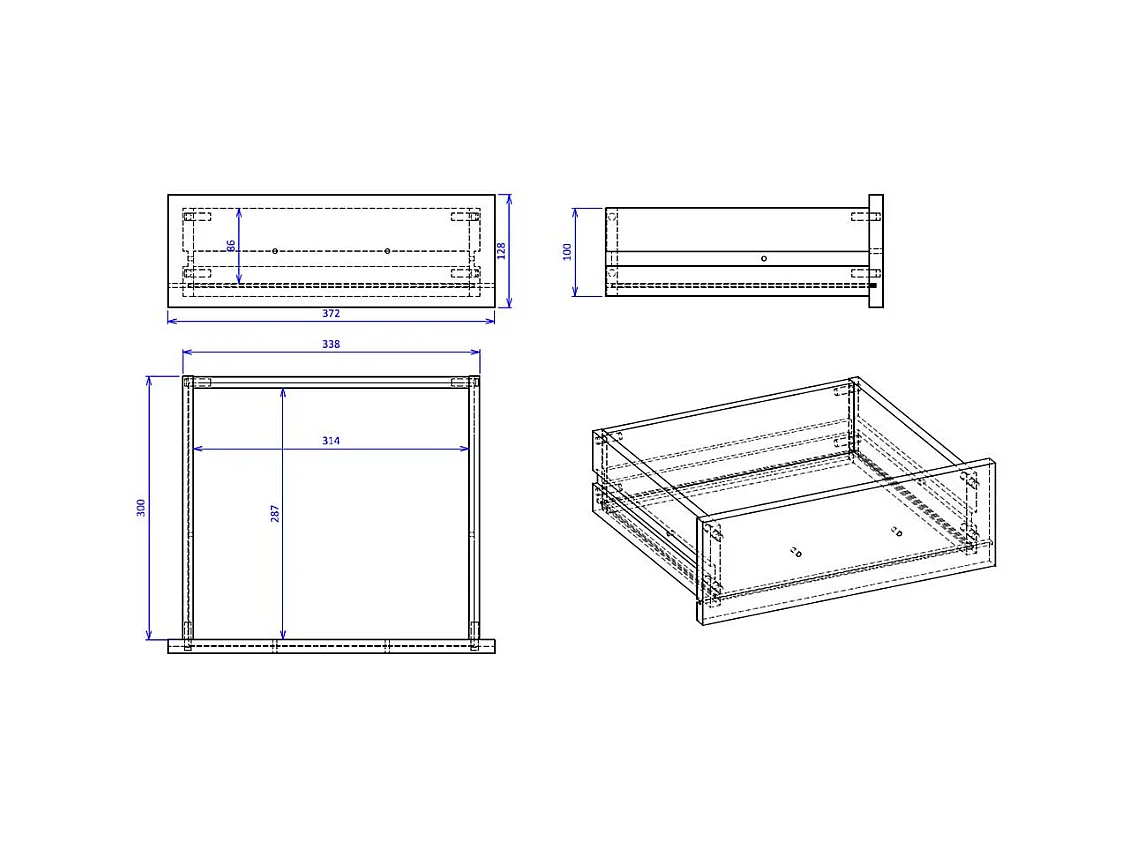 86
128
372
100
338
314
300
287