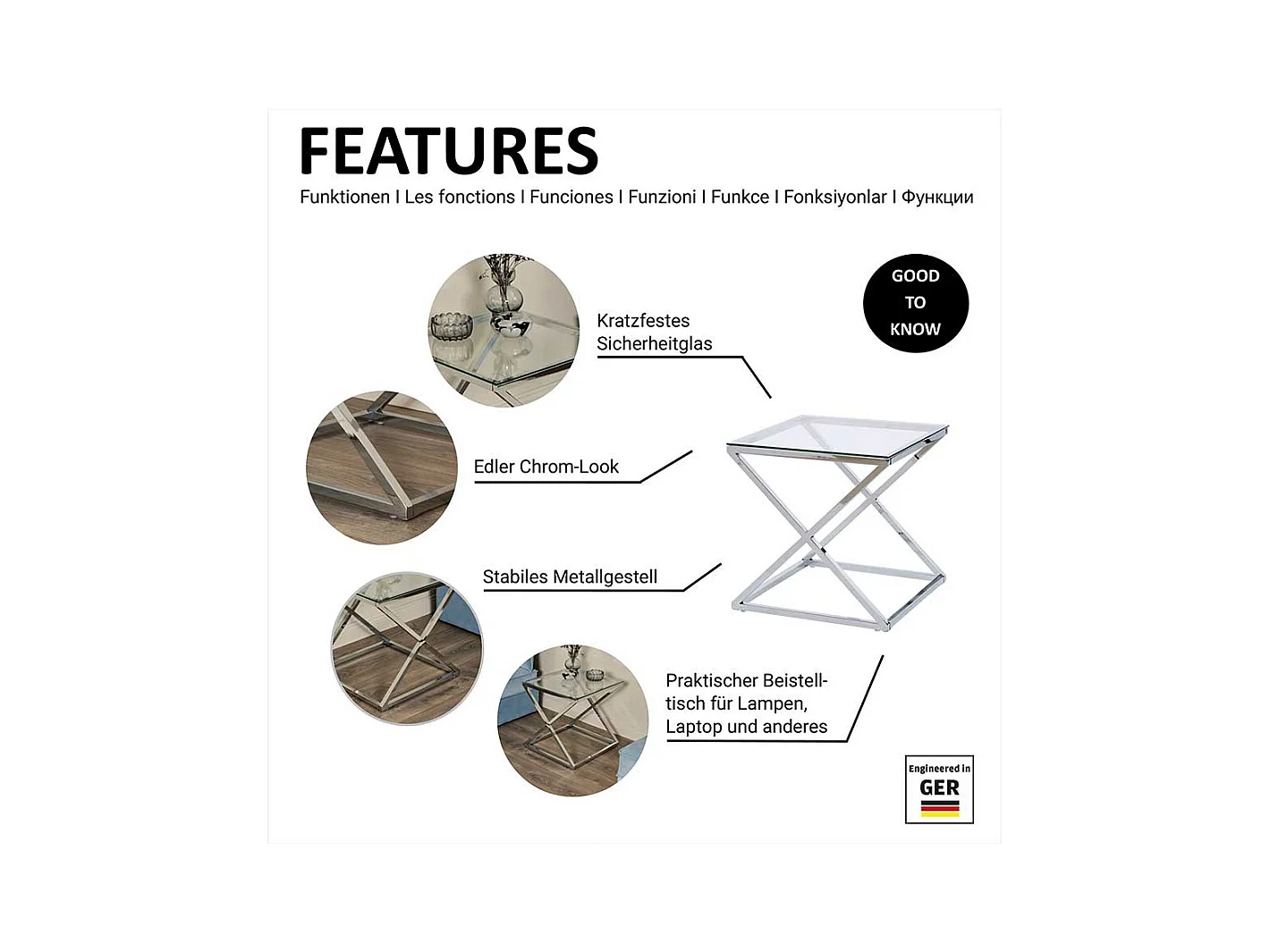 FEATURES

Funktionen I Les fonctions I Funciones I Funzioni I Funkce I Fonksiyonlar I Функции

GOOD TO KNOW

Kratzfestes Sicherheitglas

Edler Chrom-Look

Stabiles Metallgestell

Praktischer Beistelltisch für Lampen, Laptop und anderes

Engineered in GER