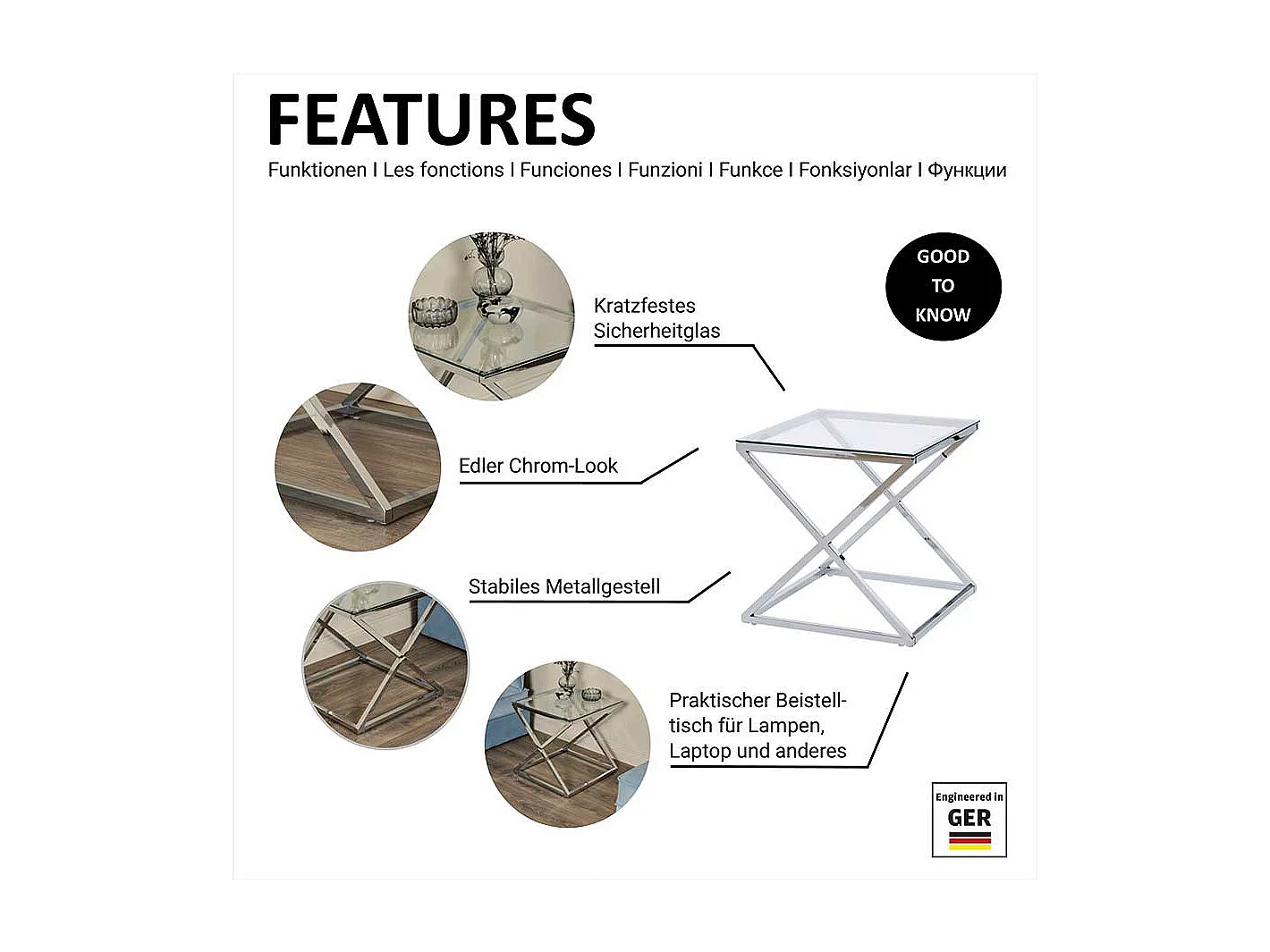 FEATURES

Funktionen I Les fonctions I Funciones I Funzioni I Funkce I Fonksiyonlar I Функции

GOOD TO KNOW

Kratzfestes Sicherheitglas

Edler Chrom-Look

Stabiles Metallgestell

Praktischer Beistelltisch für Lampen, Laptop und anderes

Engineered in GER