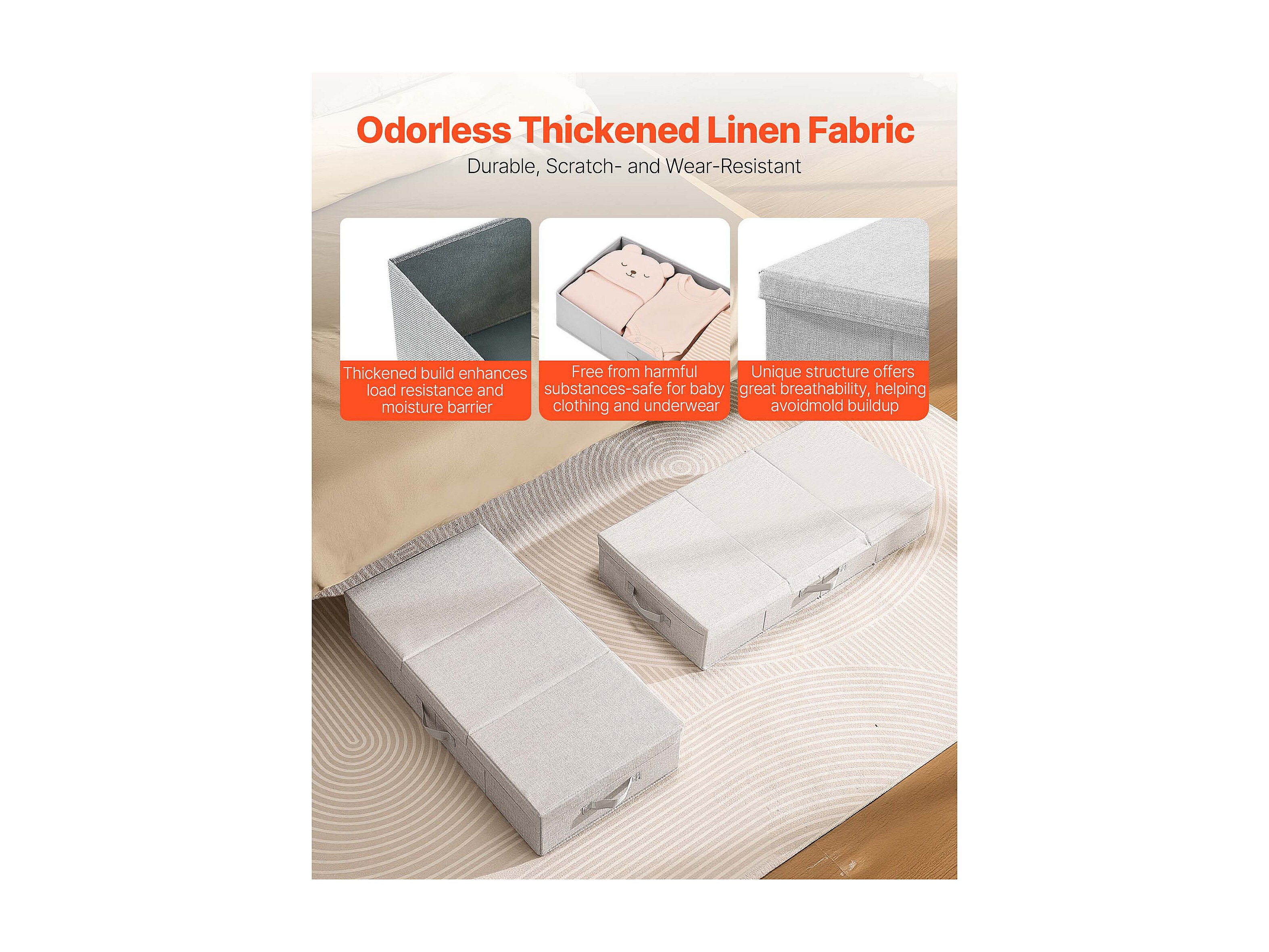 Odorless Thickened Linen Fabric
Durable, Scratch- and Wear-Resistant

Thickened build enhances load resistance and moisture barrier

Free from harmful substances-safe for baby clothing and underwear

Unique structure offers great breathability, helping avoidmold buildup