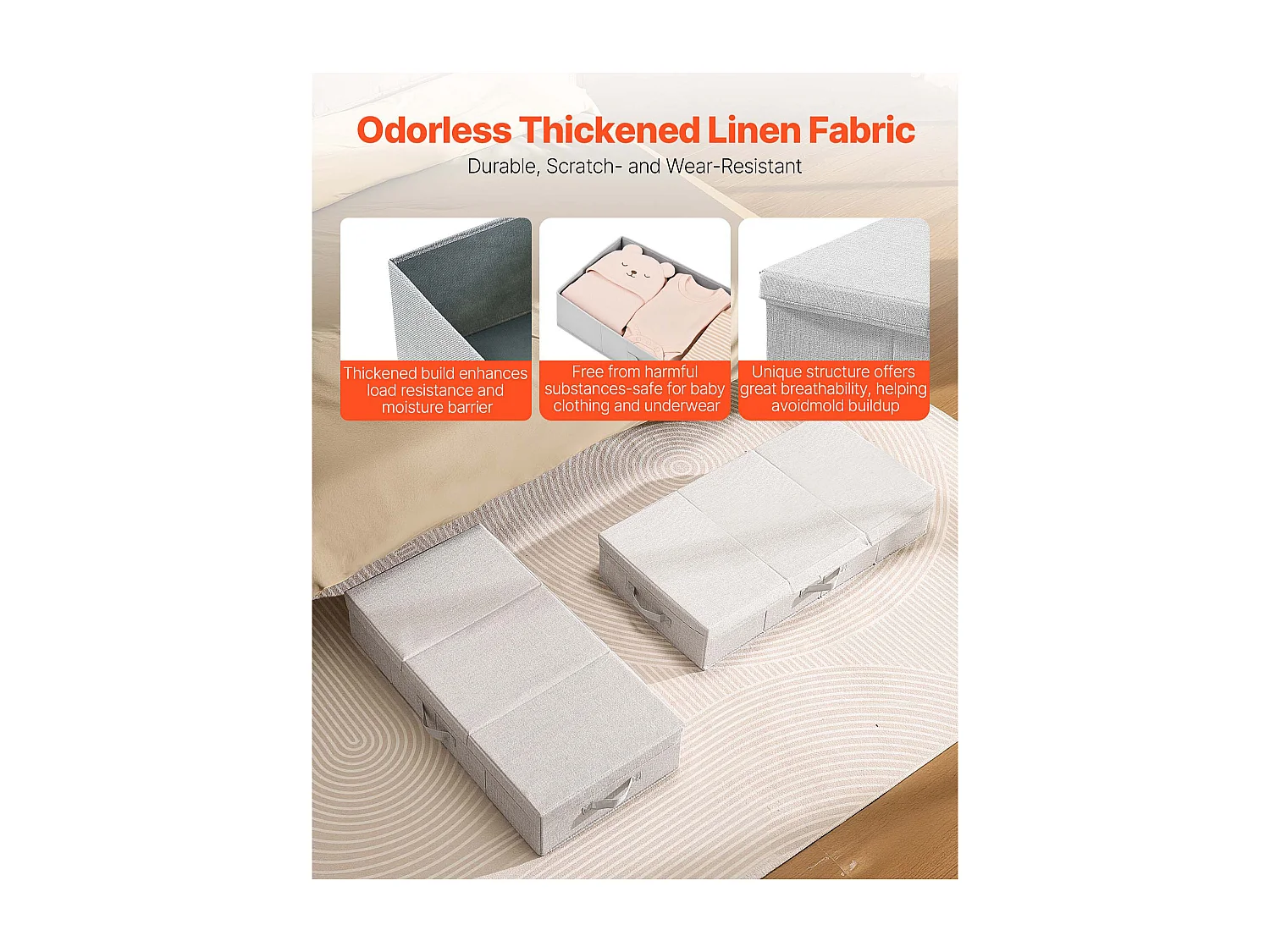 Odorless Thickened Linen Fabric
Durable, Scratch- and Wear-Resistant

Thickened build enhances load resistance and moisture barrier

Free from harmful substances-safe for baby clothing and underwear

Unique structure offers great breathability, helping avoidmold buildup