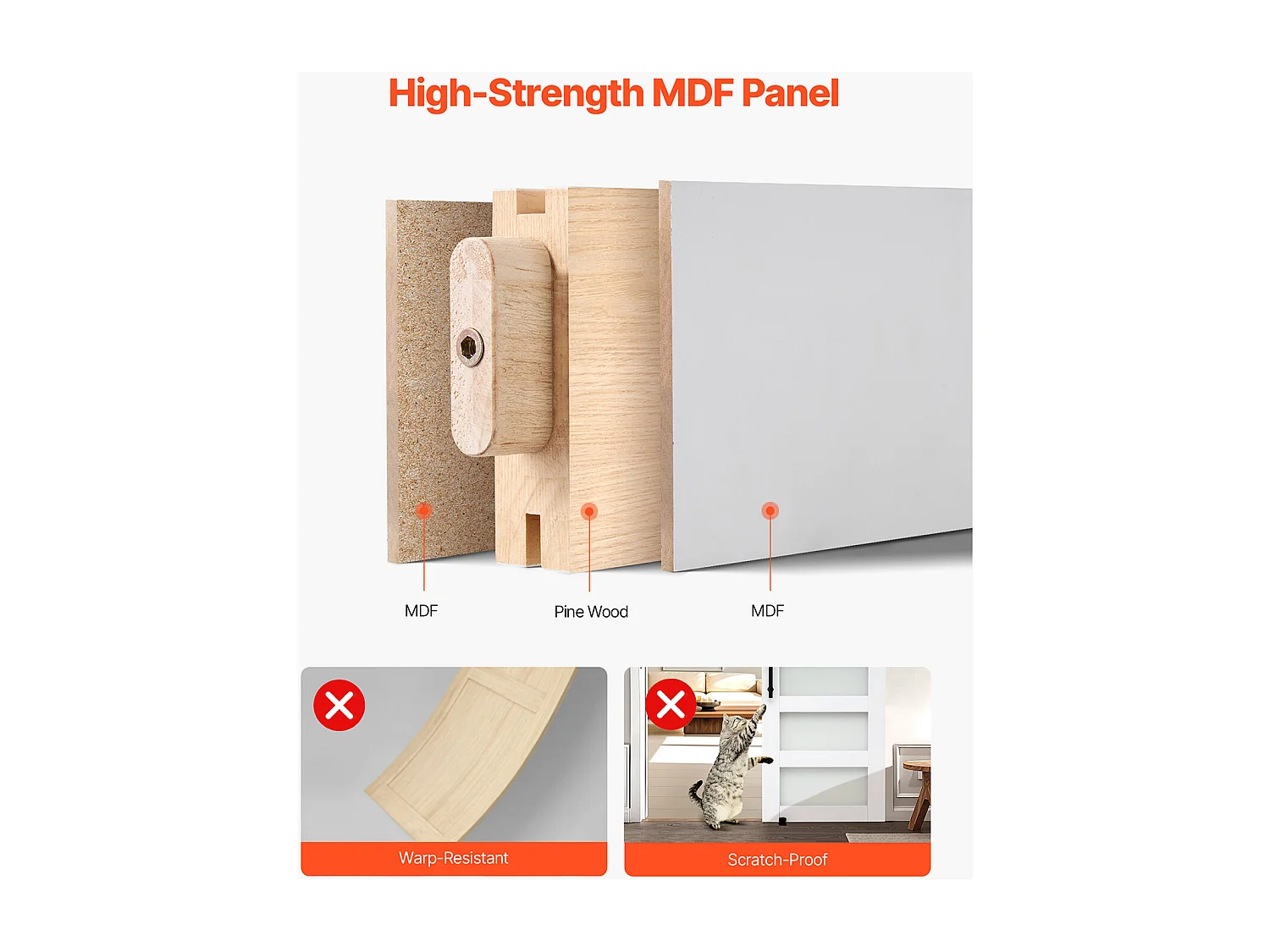 High-Strength MDF Panel

MDF

Pine Wood

MDF

Warp-Resistant

Scratch-Proof