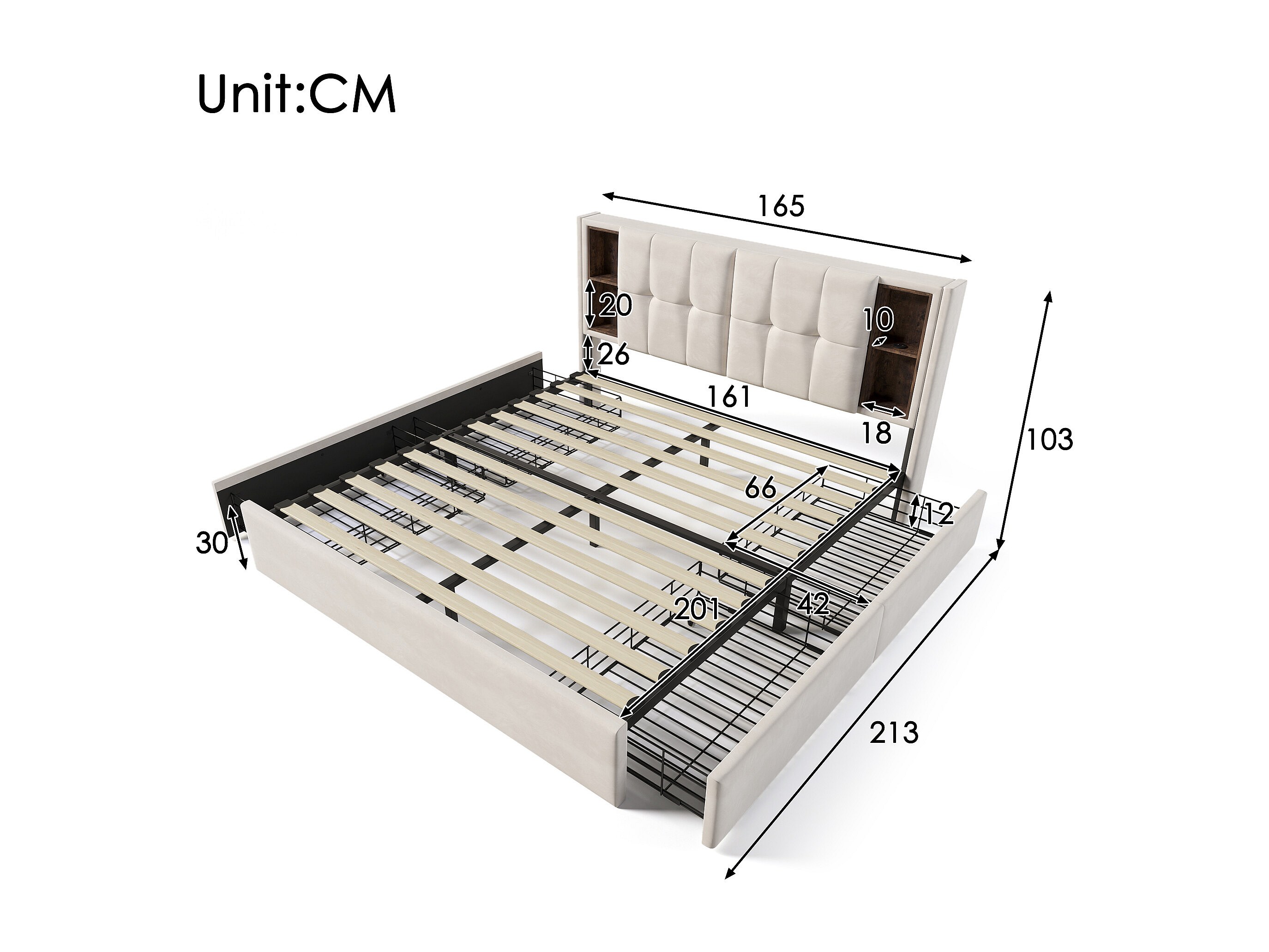 Unit:CM

165

20

10

26

161

18

103

66

12

30

201

42

213