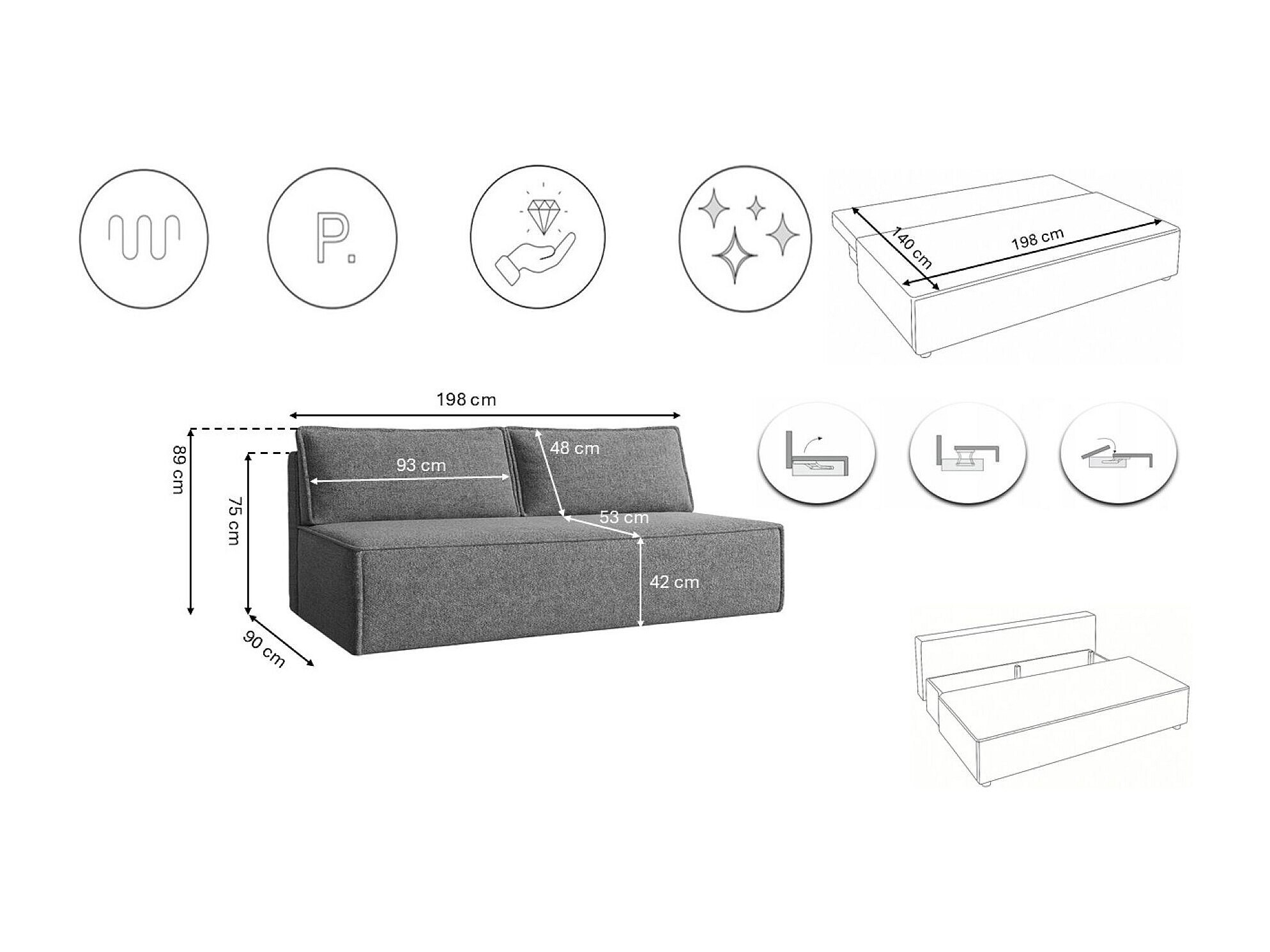 P.

140 cm
198 cm

198 cm
89 cm
75 cm
93 cm
48 cm
53 cm
42 cm
90 cm