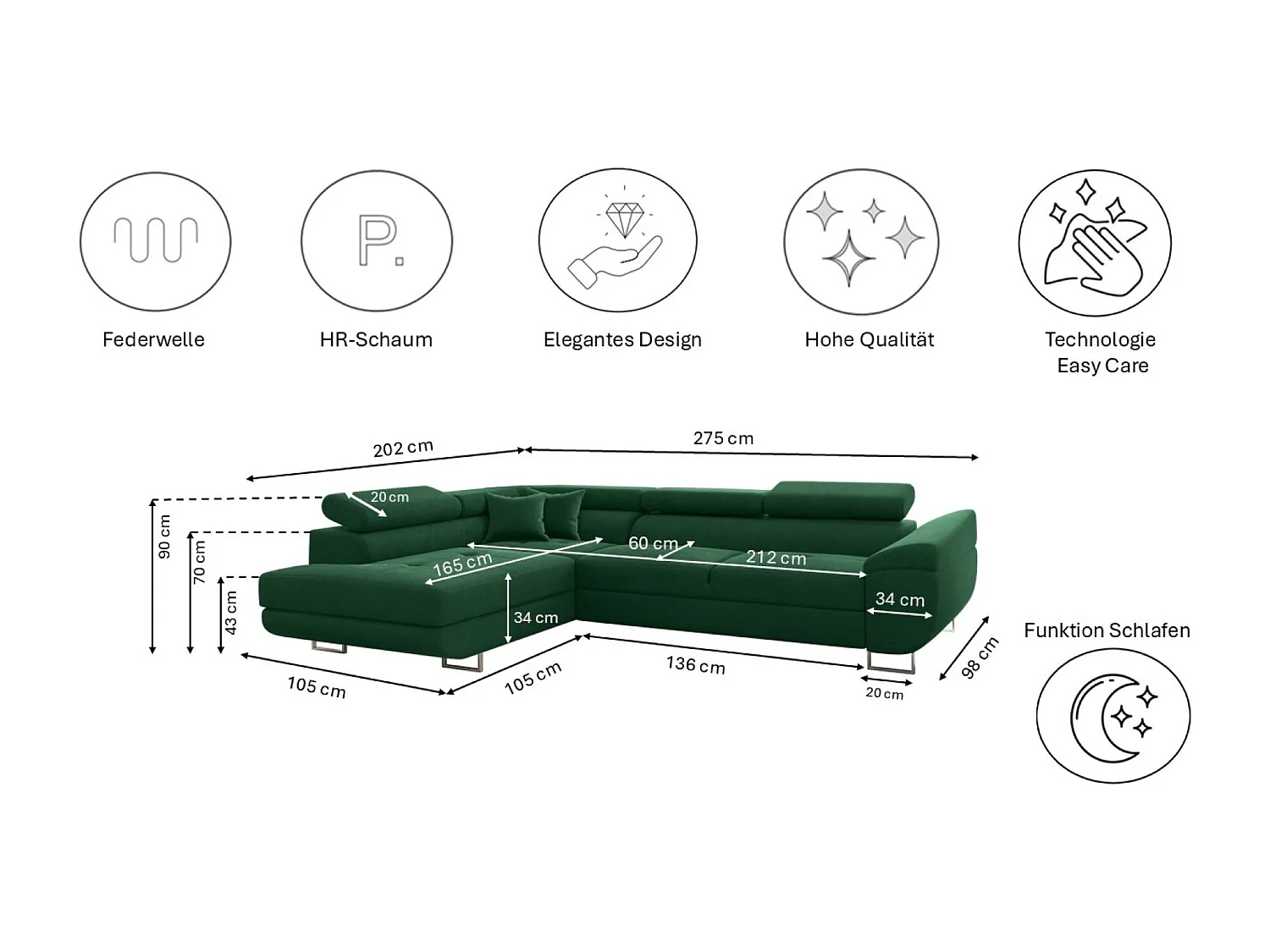 P.

Federwelle

HR-Schaum

Elegantes Design

Hohe Qualität

Technologie Easy Care

202 cm

275 cm

20 cm

90 cm

70 cm

43 cm

165 cm

60 cm

212 cm

34 cm

34 cm

105 cm

105 cm

136 cm

20 cm

98 cm

Funktion Schlafen