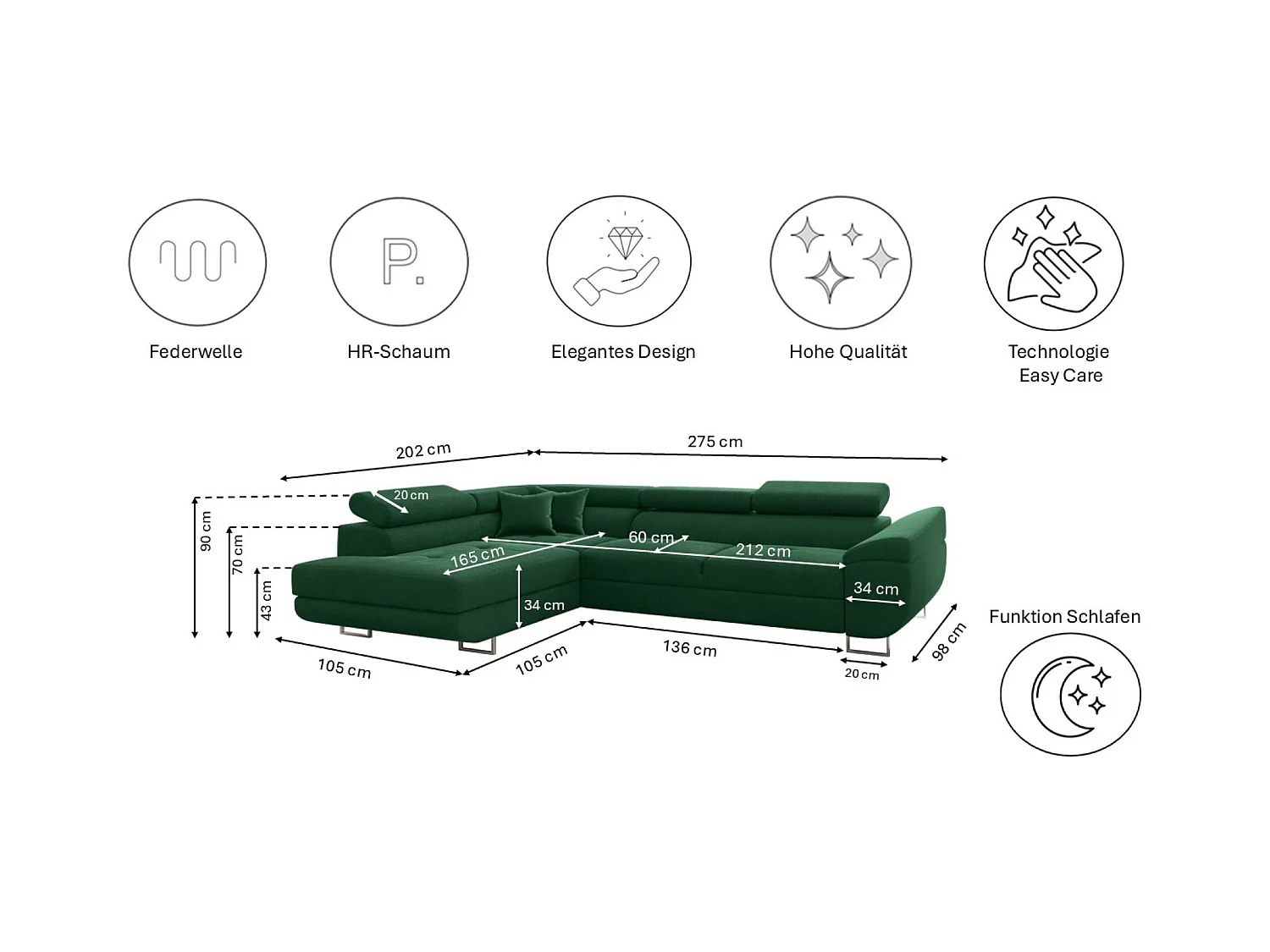 P.

Federwelle

HR-Schaum

Elegantes Design

Hohe Qualität

Technologie Easy Care

202 cm

275 cm

20 cm

90 cm

70 cm

43 cm

165 cm

60 cm

212 cm

34 cm

34 cm

105 cm

105 cm

136 cm

20 cm

98 cm

Funktion Schlafen