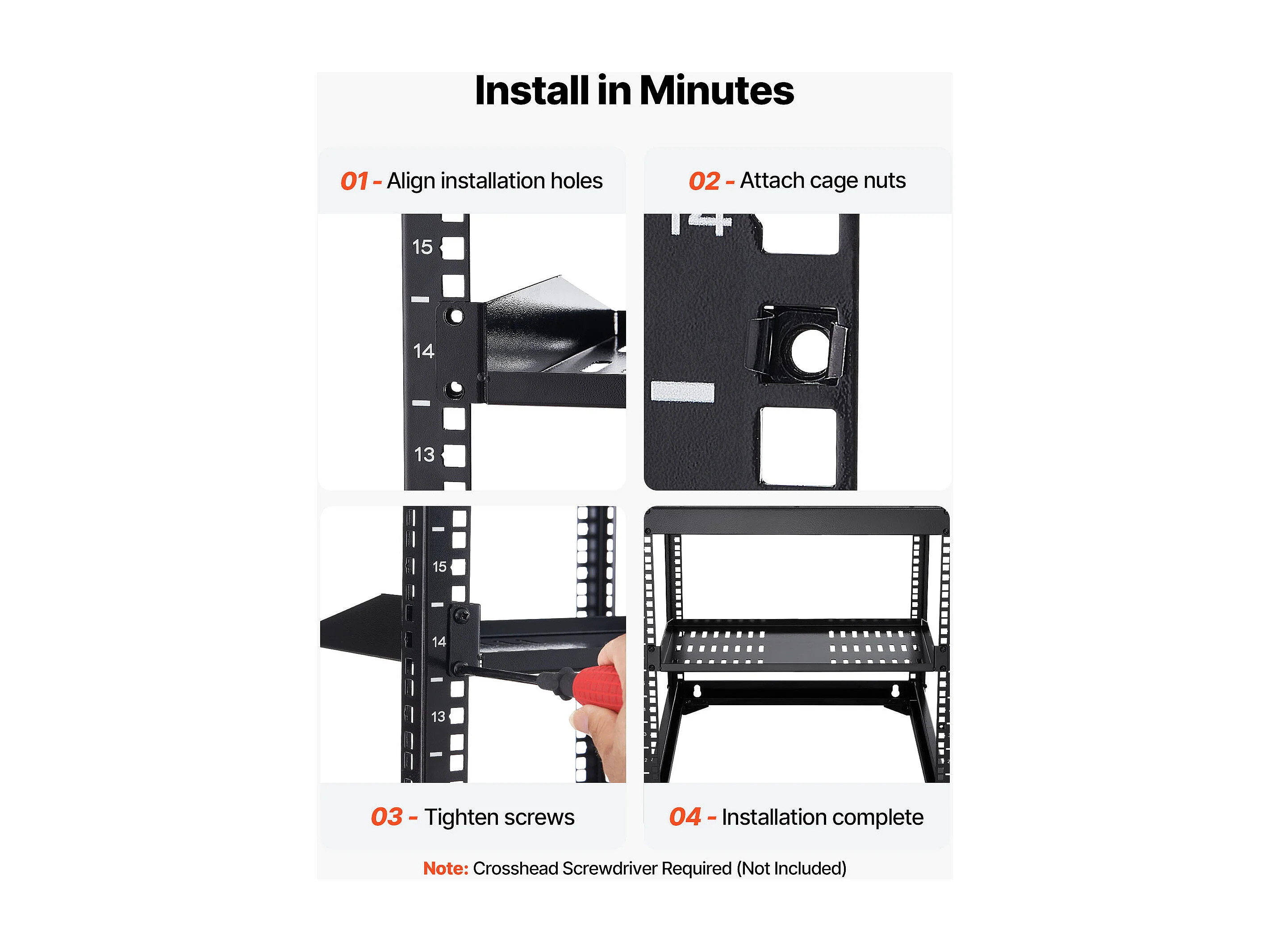 Install in Minutes

01 - Align installation holes

15

14

13

02 - Attach cage nuts

14

15

14

13

03 - Tighten screws

04 - Installation complete

Note: Crosshead Screwdriver Required (Not Included)