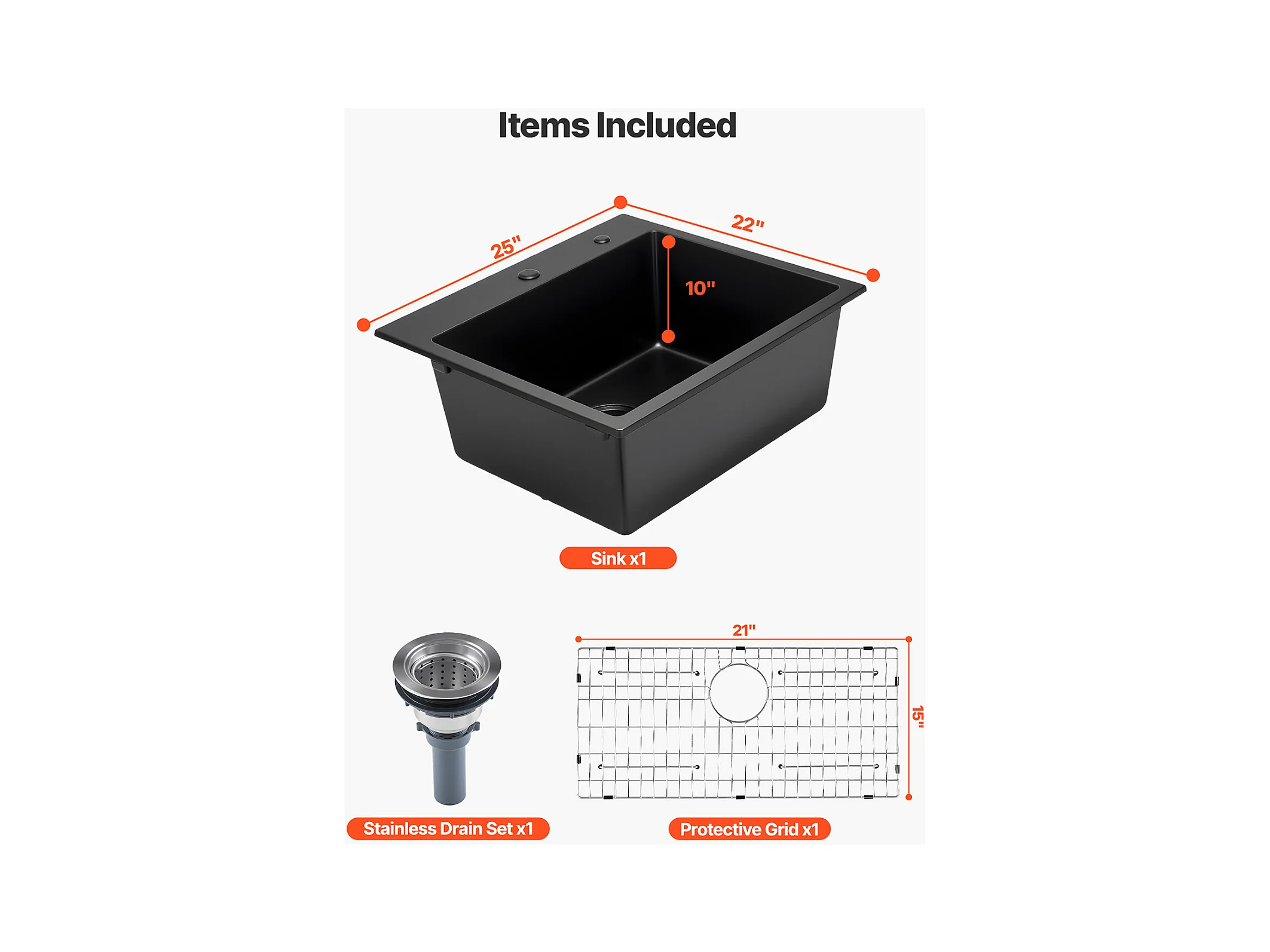 Items Included

25"

22"

10"

Sink x1

21"

15"

Stainless Drain Set x1

Protective Grid x1