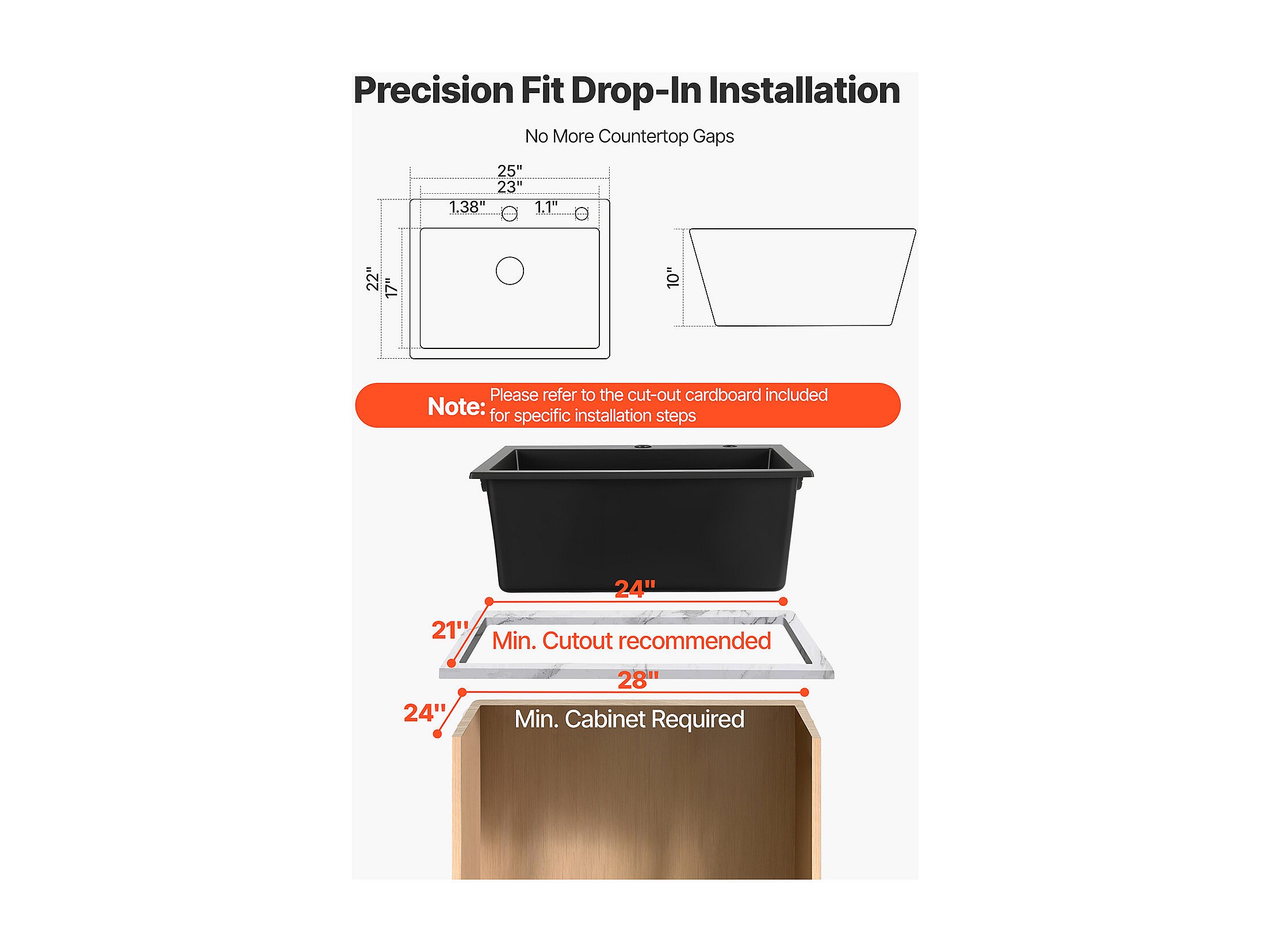 Precision Fit Drop-In Installation

No More Countertop Gaps

25"
23"
1.38"
1.1"
22"
17"
10"

Note: Please refer to the cut-out cardboard included for specific installation steps

24"
21"
Min. Cutout recommended
28"
24"
Min. Cabinet Required