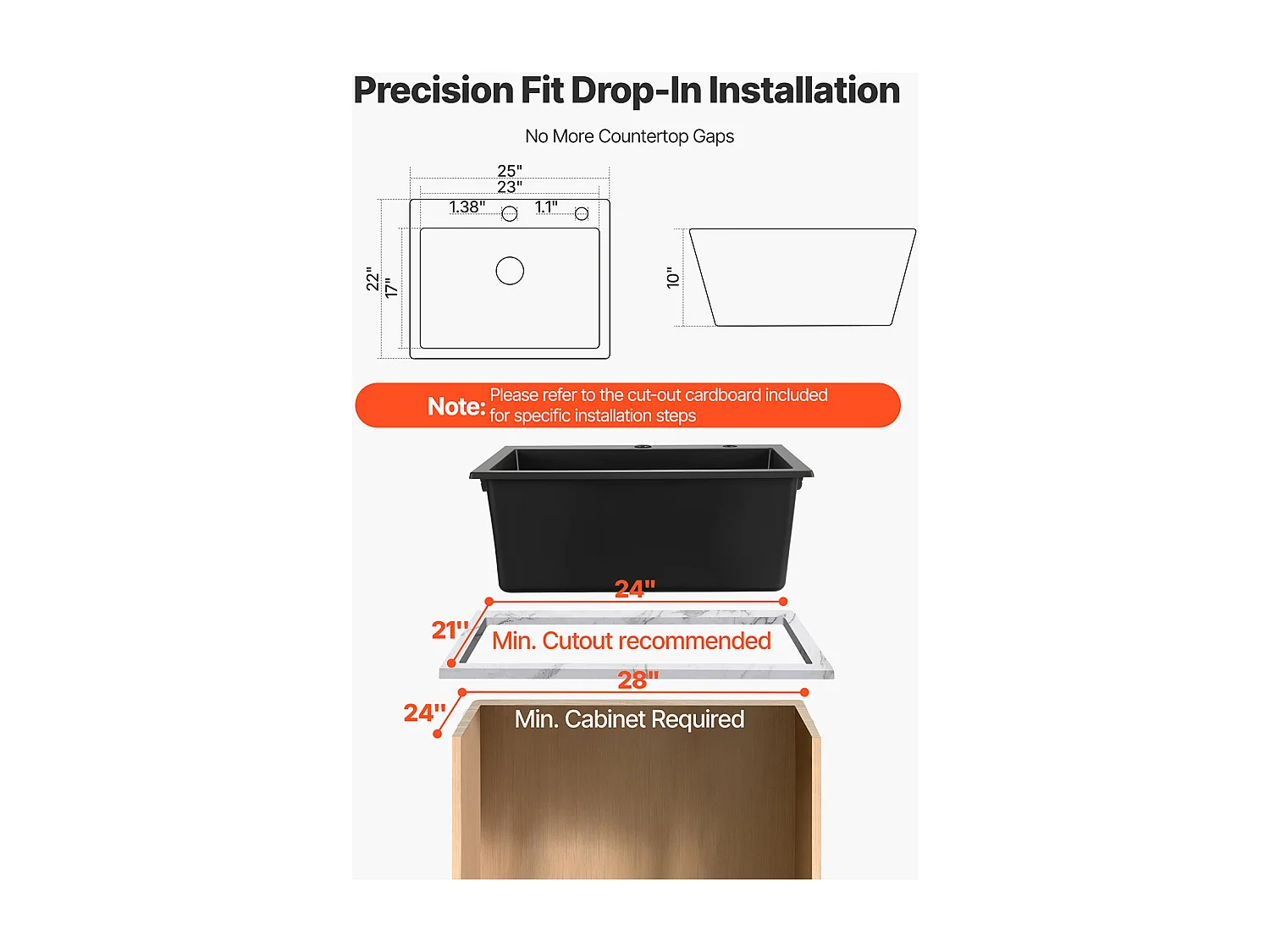 Precision Fit Drop-In Installation

No More Countertop Gaps

25"
23"
1.38"
1.1"
22"
17"
10"

Note: Please refer to the cut-out cardboard included for specific installation steps

24"
21"
Min. Cutout recommended
28"
24"
Min. Cabinet Required