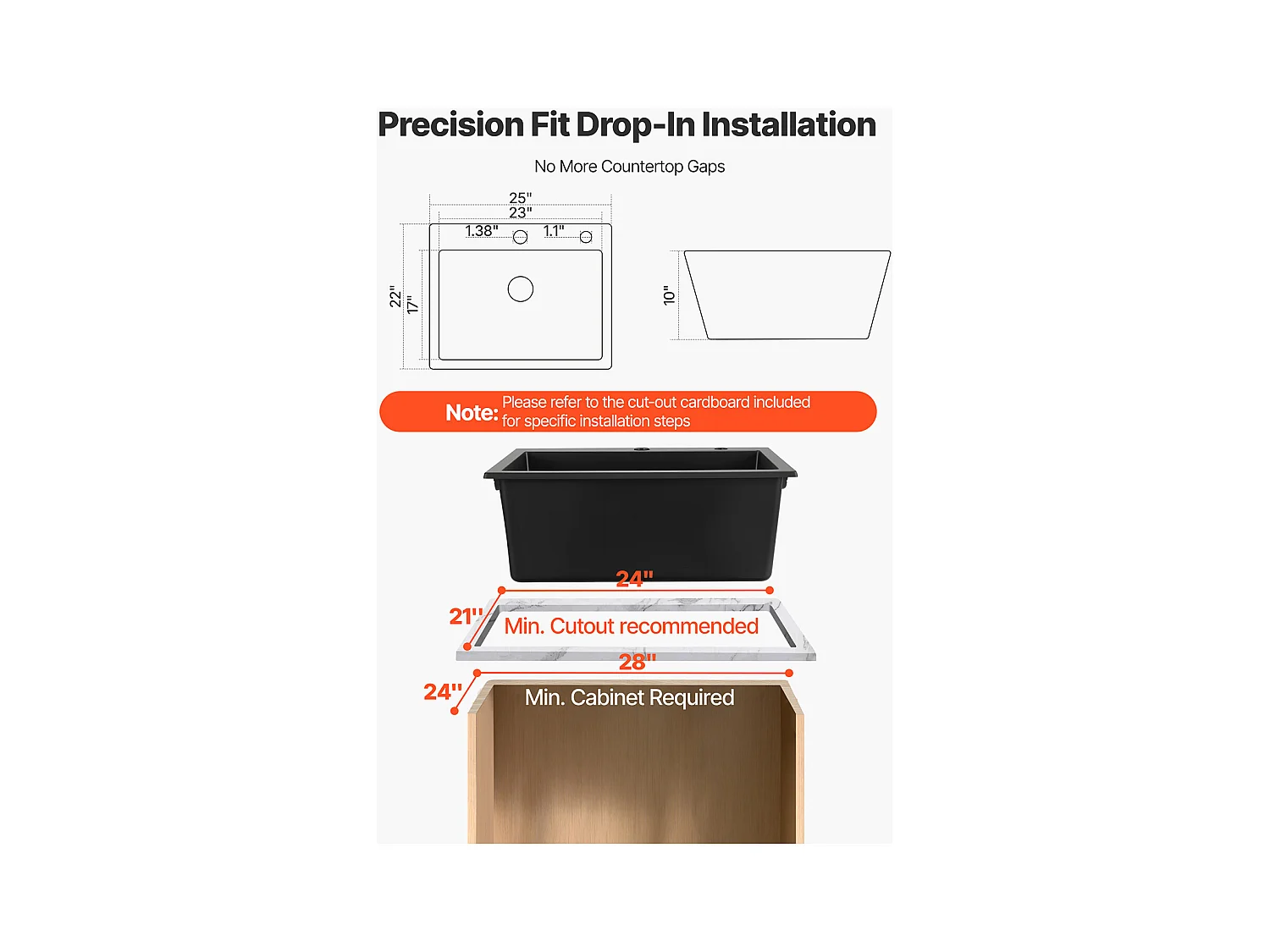 Precision Fit Drop-In Installation

No More Countertop Gaps

25"
23"
1.38"
1.1"
22"
17"
10"

Note: Please refer to the cut-out cardboard included for specific installation steps

24"
21"
Min. Cutout recommended
28"
24"
Min. Cabinet Required