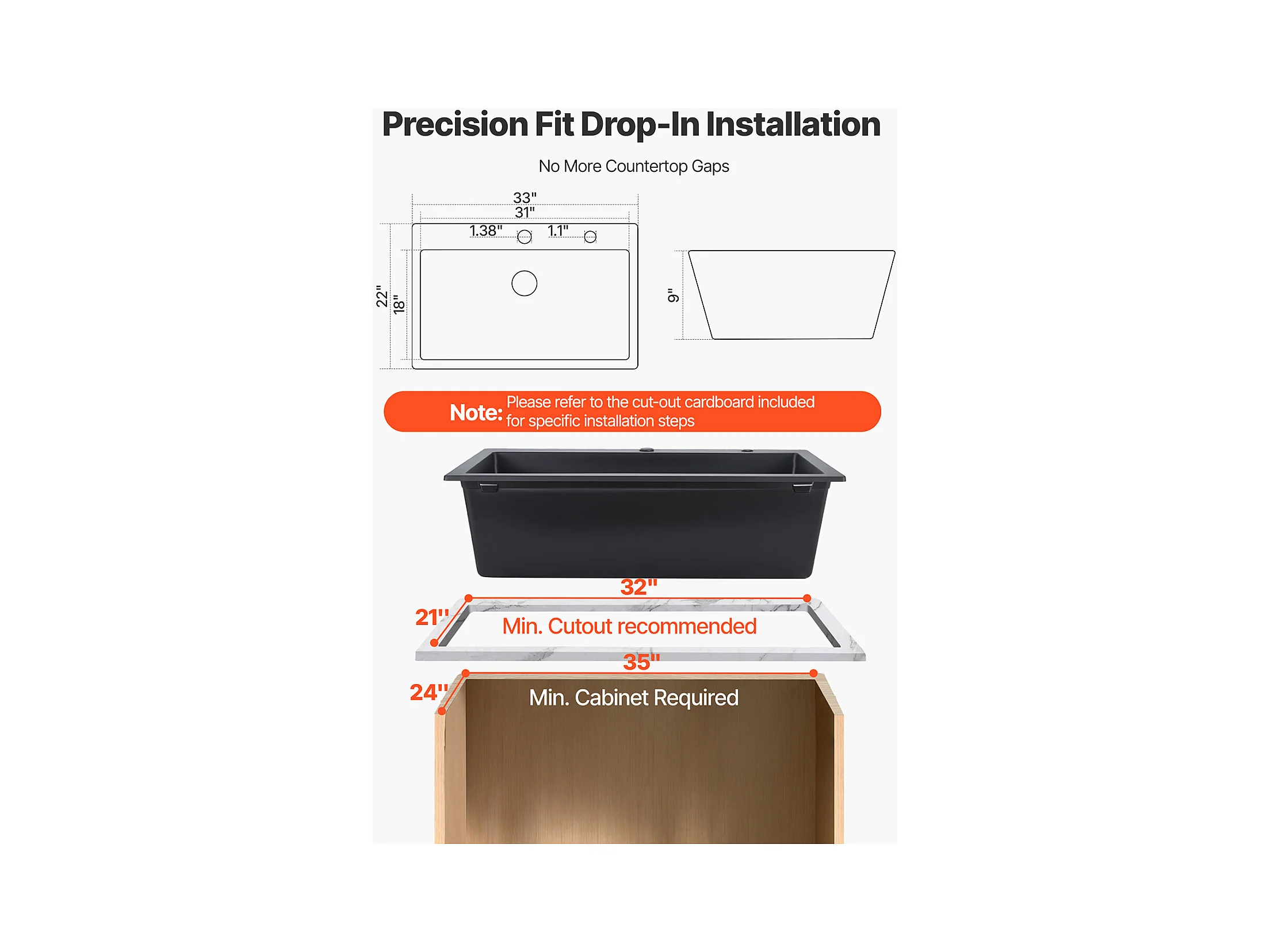 Precision Fit Drop-In Installation

No More Countertop Gaps

33"
31"
1.38"
1.1"
22"
18"
9"

Note: Please refer to the cut-out cardboard included for specific installation steps

32"
21"
Min. Cutout recommended
35"
24"
Min. Cabinet Required