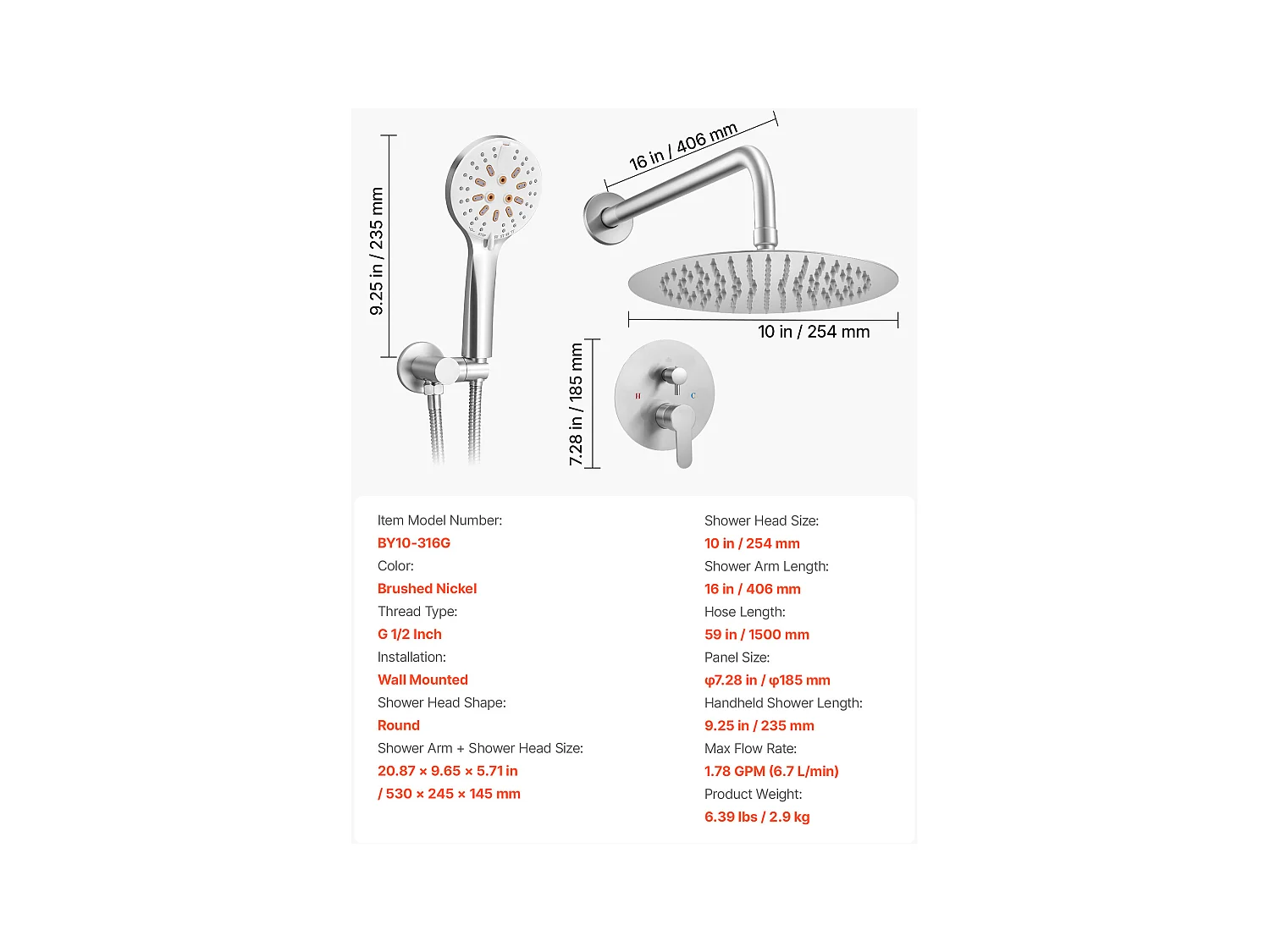 9.25 in / 235 mm

16 in / 406 mm

10 in / 254 mm

7.28 in / 185 mm

H

C

Item Model Number:
BY10-316G
Color:
Brushed Nickel
Thread Type:
G 1/2 Inch
Installation:
Wall Mounted
Shower Head Shape:
Round
Shower Arm + Shower Head Size:
20.87 × 9.65 × 5.71 in / 530 × 245 × 145 mm

Shower Head Size:
10 in / 254 mm
Shower Arm Length:
16 in / 406 mm
Hose Length:
59 in / 1500 mm
Panel Size:
φ7.28 in / φ185 mm
Handheld Shower Length:
9.25 in / 235 mm
Max Flow Rate:
1.78 GPM (6.7 L/min)
Product Weight:
6.39 lbs / 2.9 kg