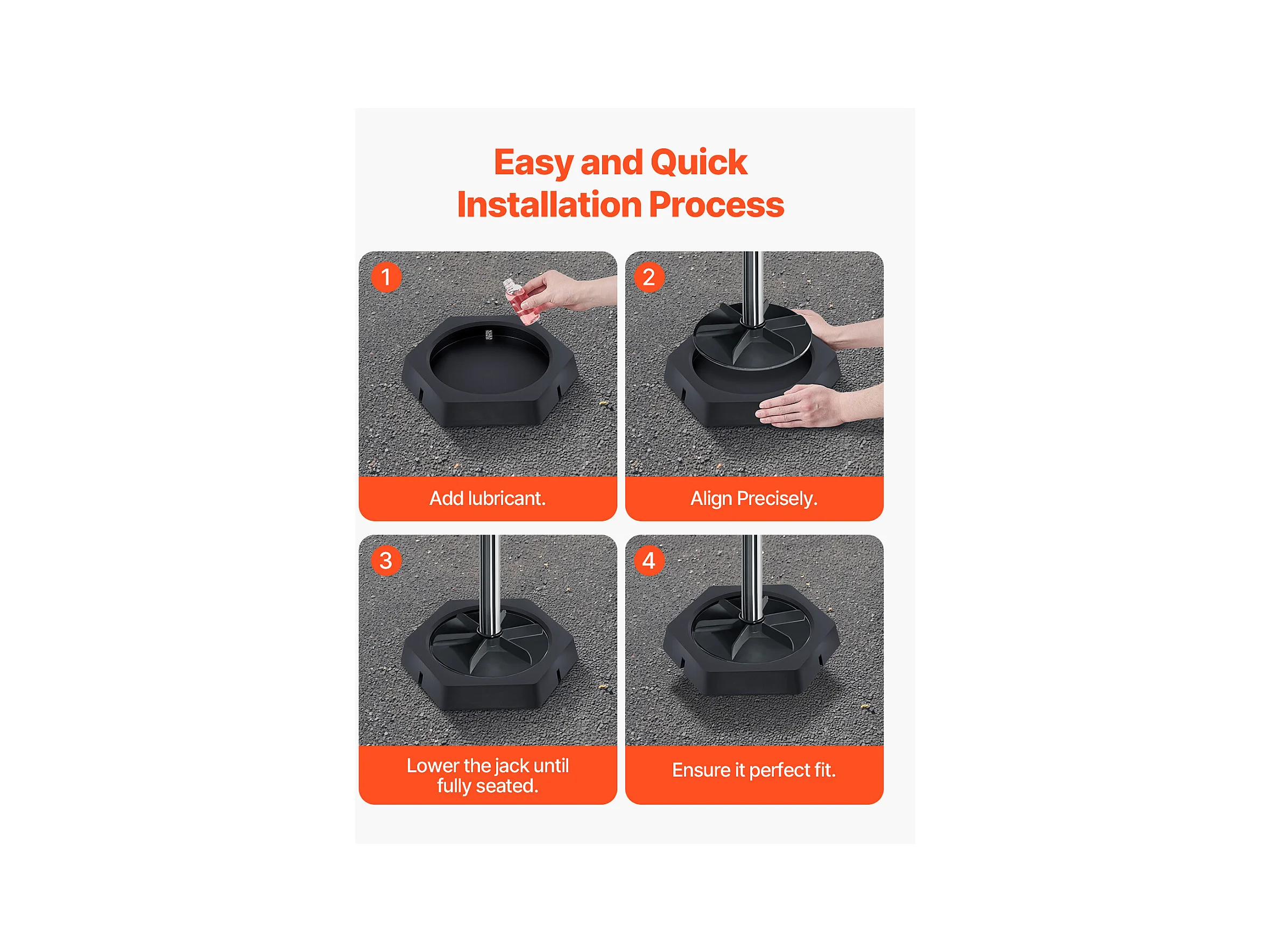 Easy and Quick Installation Process

1

Add lubricant.

2

Align Precisely.

3

Lower the jack until fully seated.

4

Ensure it perfect fit.