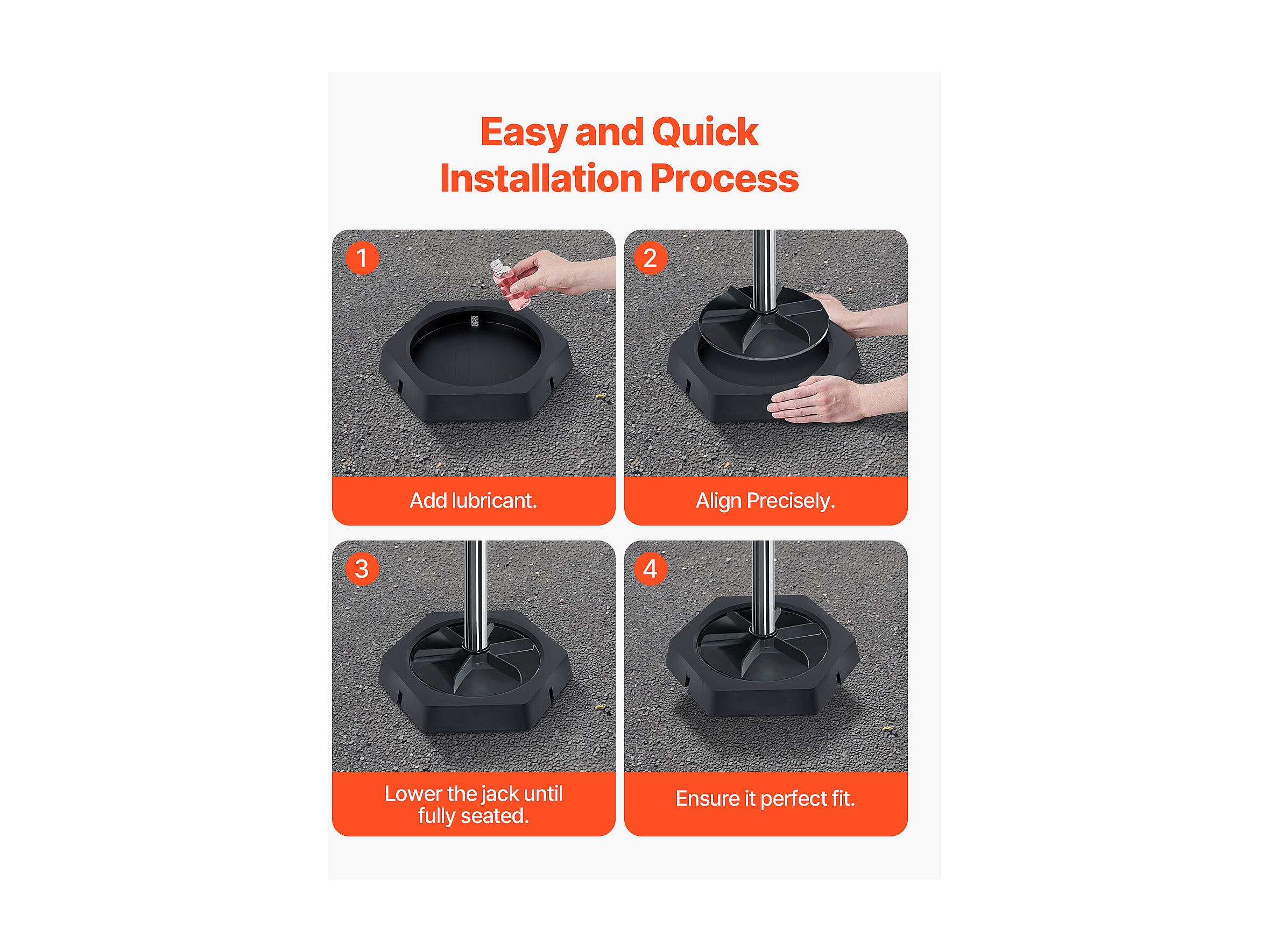 Easy and Quick Installation Process

1

Add lubricant.

2

Align Precisely.

3

Lower the jack until fully seated.

4

Ensure it perfect fit.