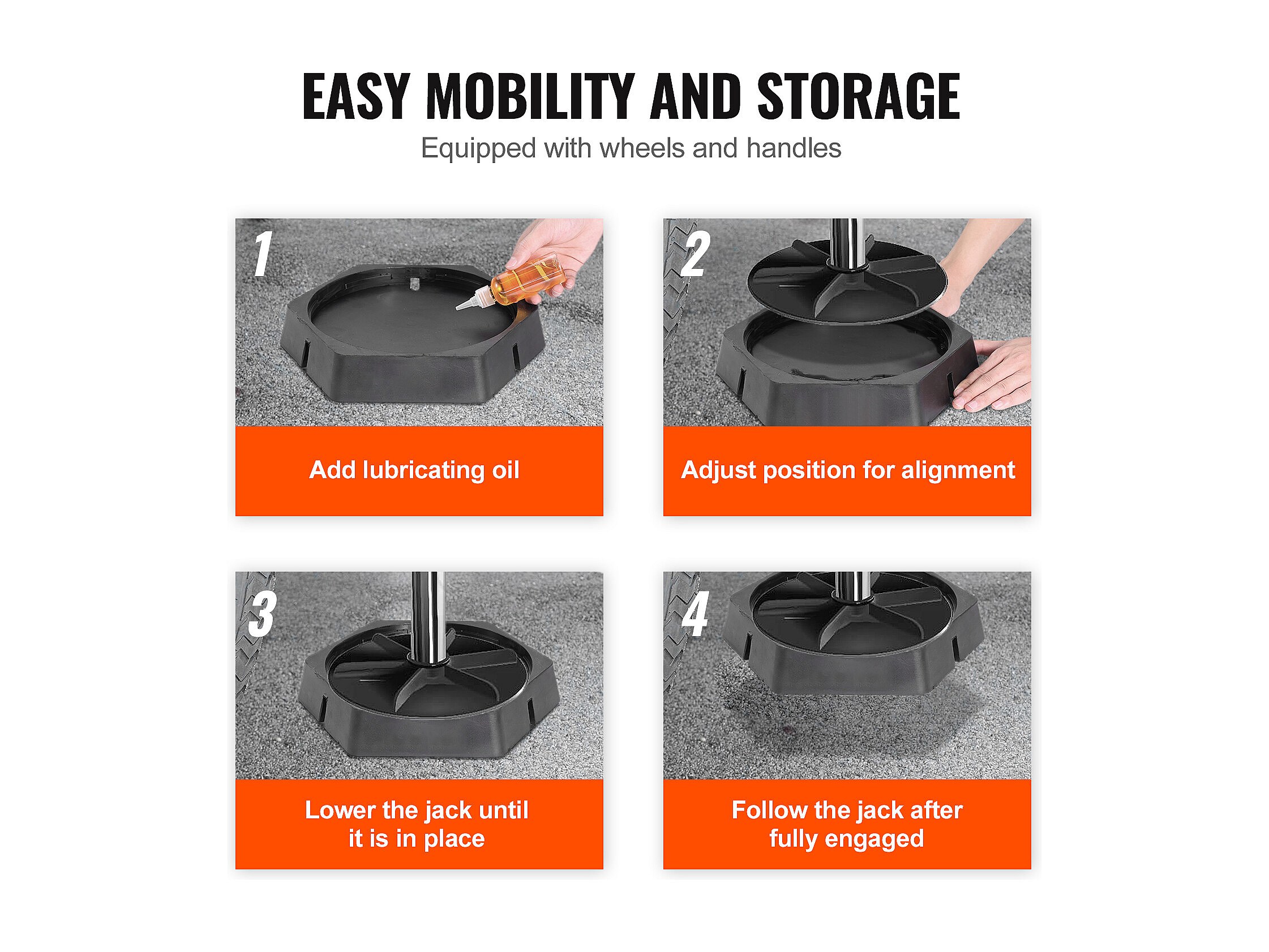 EASY MOBILITY AND STORAGE

Equipped with wheels and handles

1

Add lubricating oil

2

Adjust position for alignment

3

Lower the jack until it is in place

4

Follow the jack after fully engaged