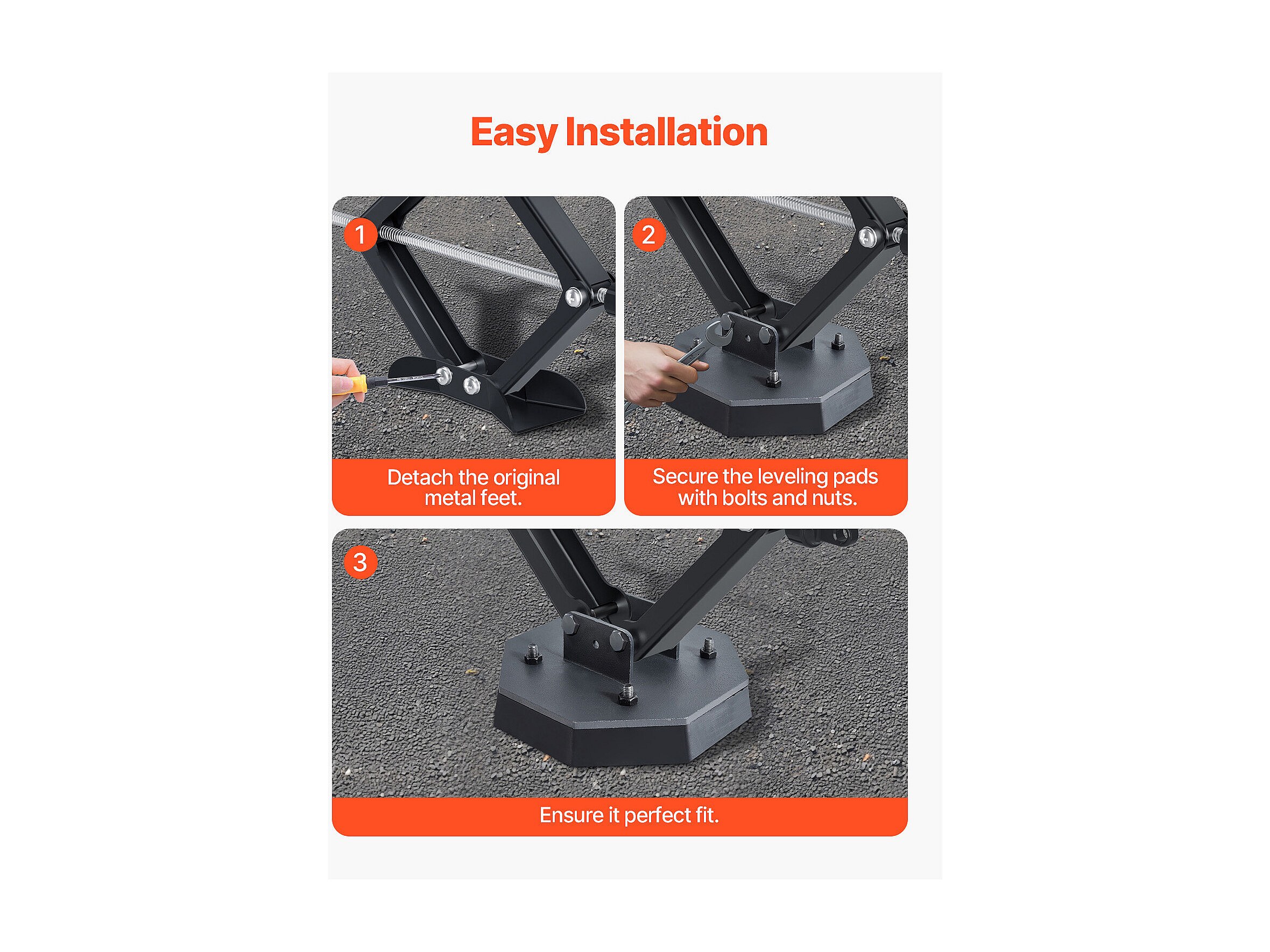 Easy Installation

1

Detach the original metal feet.

2

Secure the leveling pads with bolts and nuts.

3

Ensure it perfect fit.