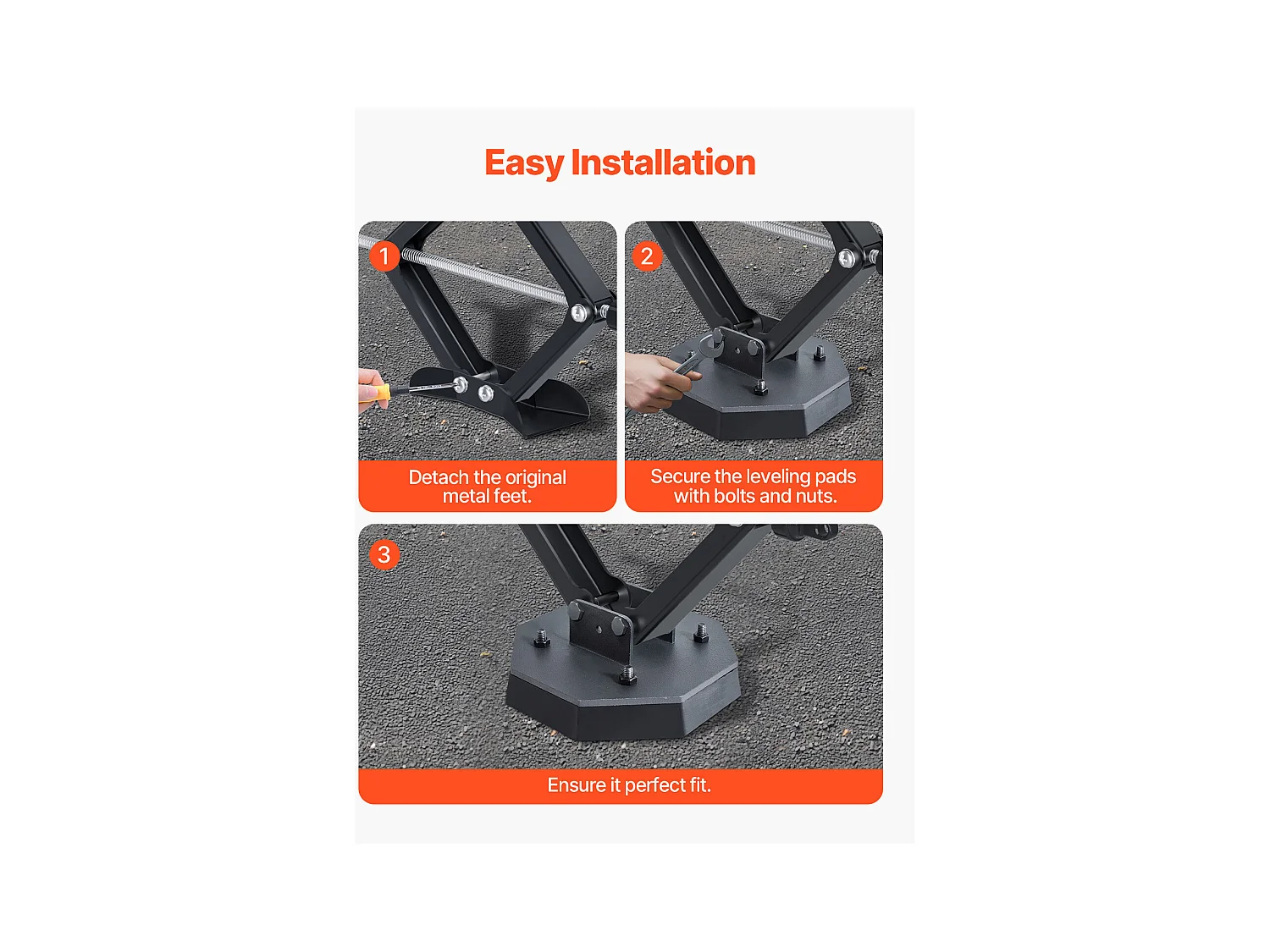 Easy Installation

1

Detach the original metal feet.

2

Secure the leveling pads with bolts and nuts.

3

Ensure it perfect fit.