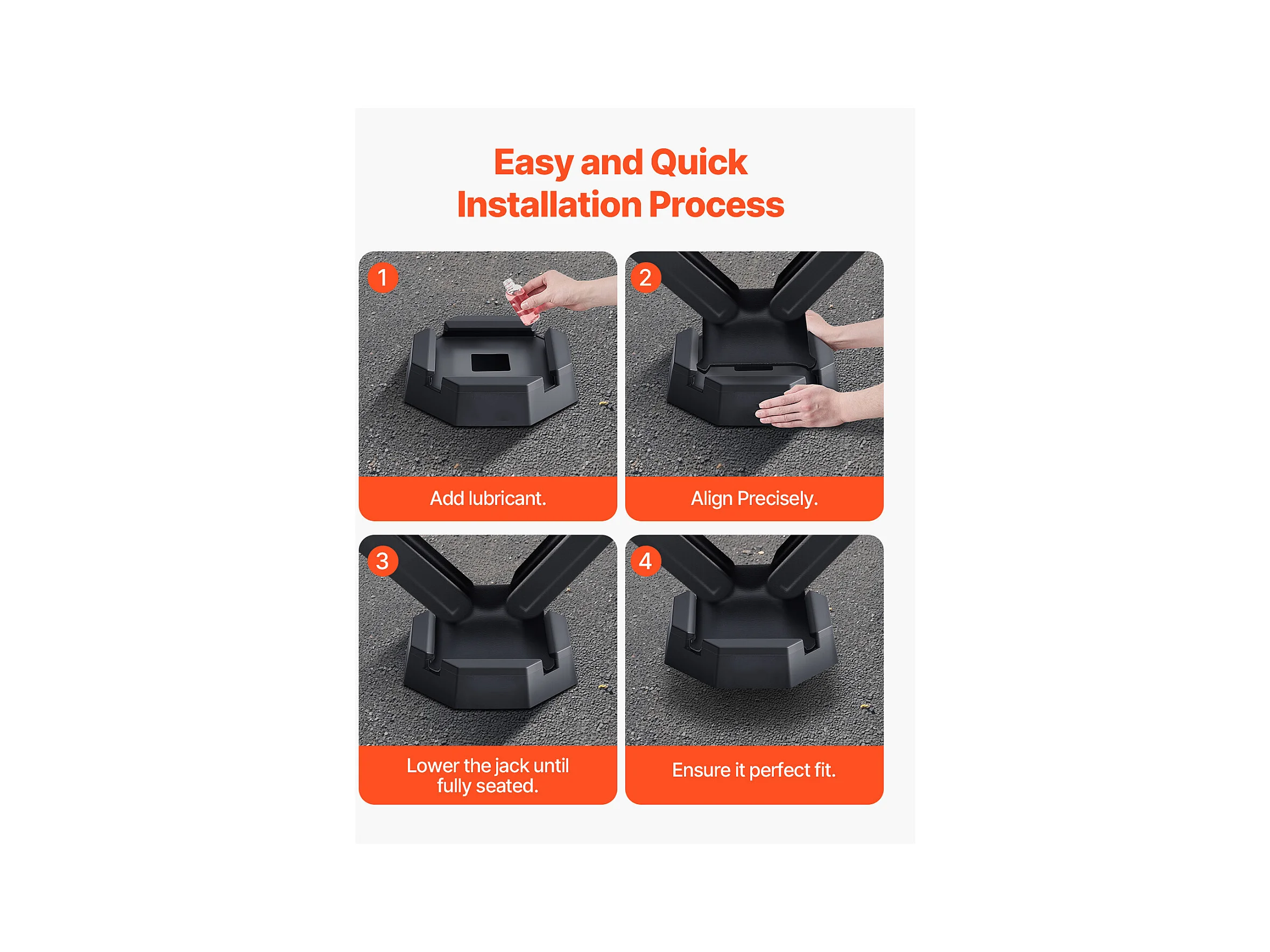 Easy and Quick Installation Process

1

Add lubricant.

2

Align Precisely.

3

Lower the jack until fully seated.

4

Ensure it perfect fit.