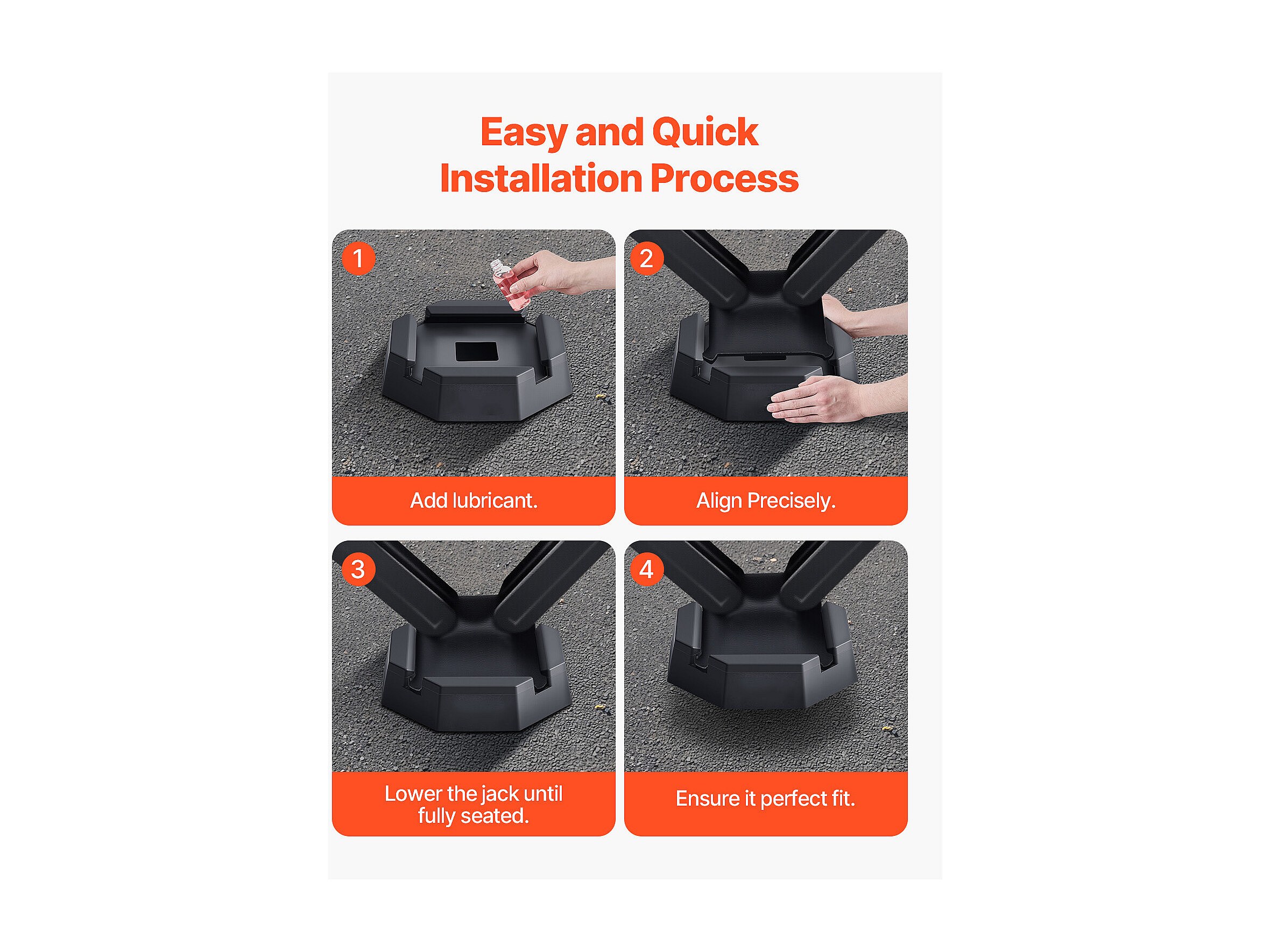 Easy and Quick Installation Process

1

Add lubricant.

2

Align Precisely.

3

Lower the jack until fully seated.

4

Ensure it perfect fit.