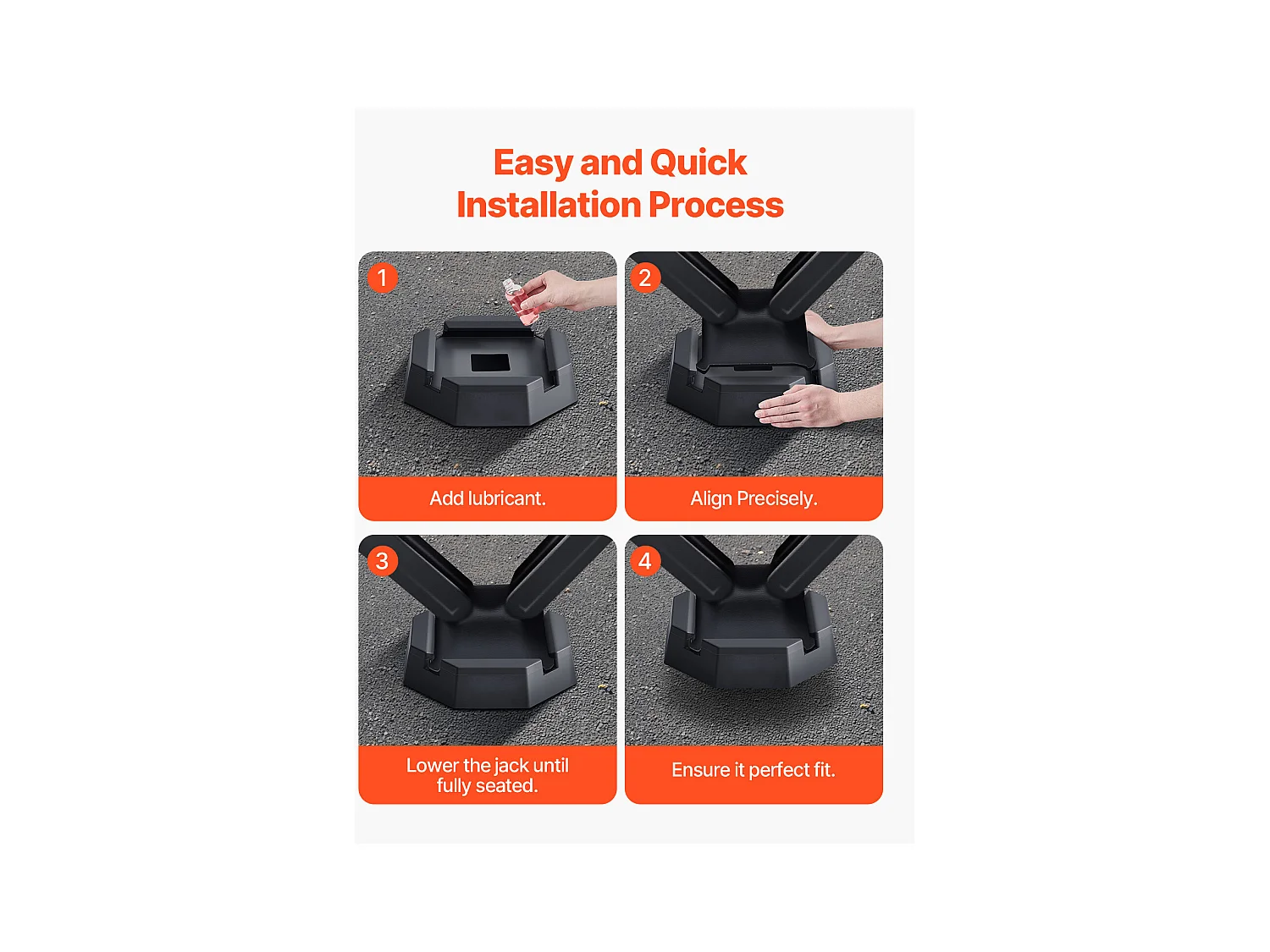 Easy and Quick
Installation Process

1
Add lubricant.

2
Align Precisely.

3
Lower the jack until fully seated.

4
Ensure it perfect fit.