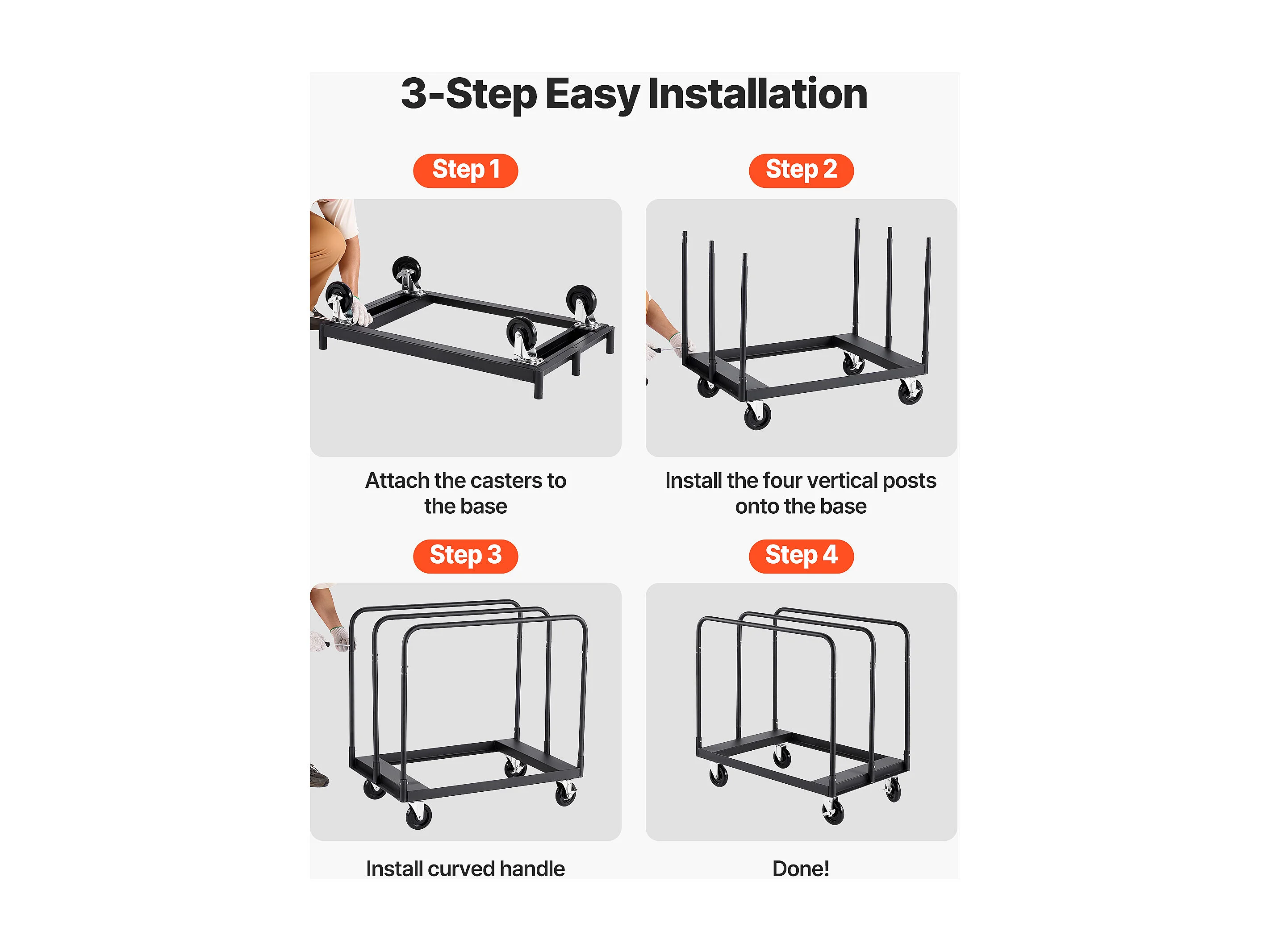 3-Step Easy Installation

Step 1

Attach the casters to the base

Step 2

Install the four vertical posts onto the base

Step 3

Install curved handle

Step 4

Done!