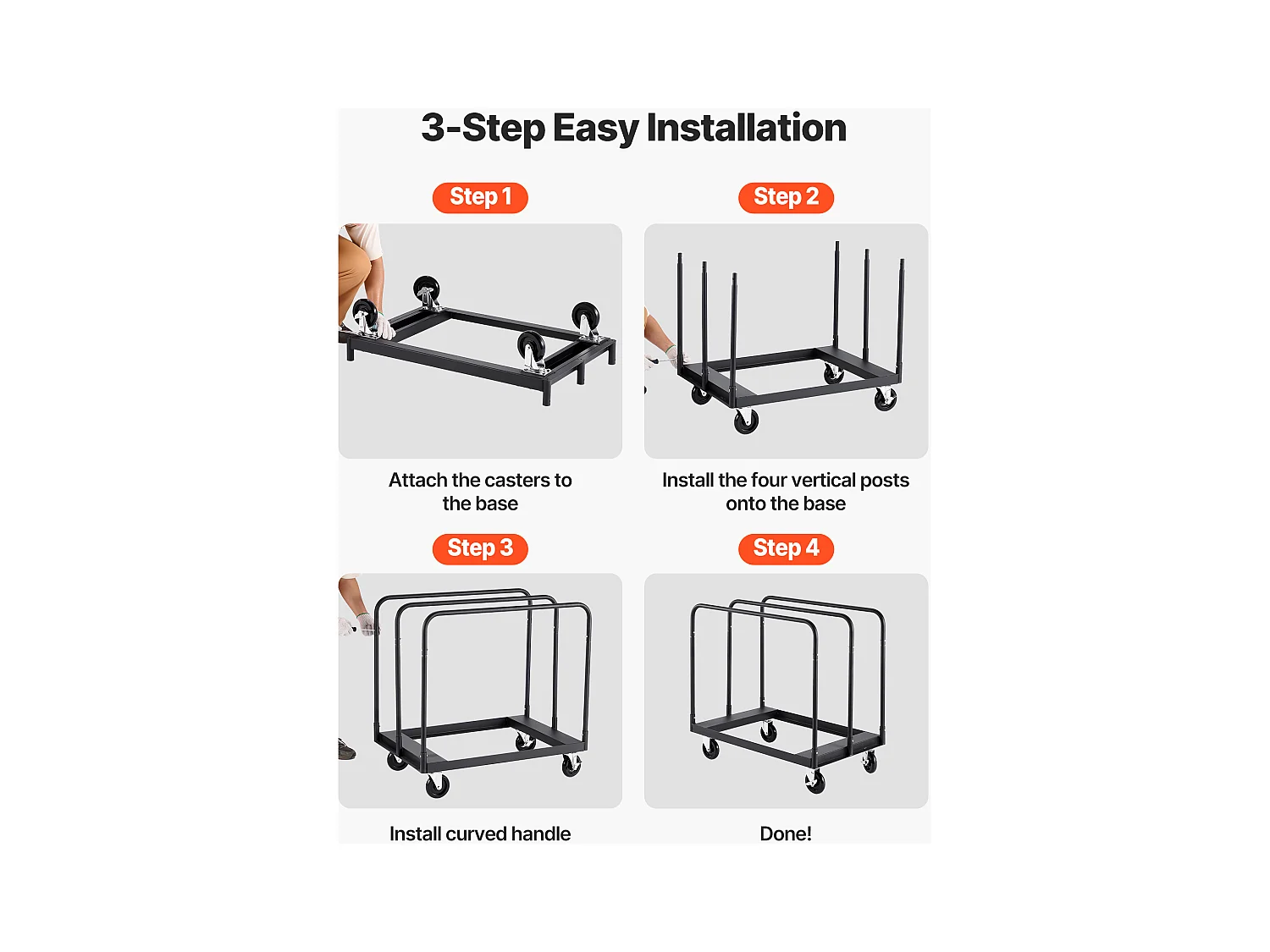 3-Step Easy Installation

Step 1

Attach the casters to the base

Step 2

Install the four vertical posts onto the base

Step 3

Install curved handle

Step 4

Done!