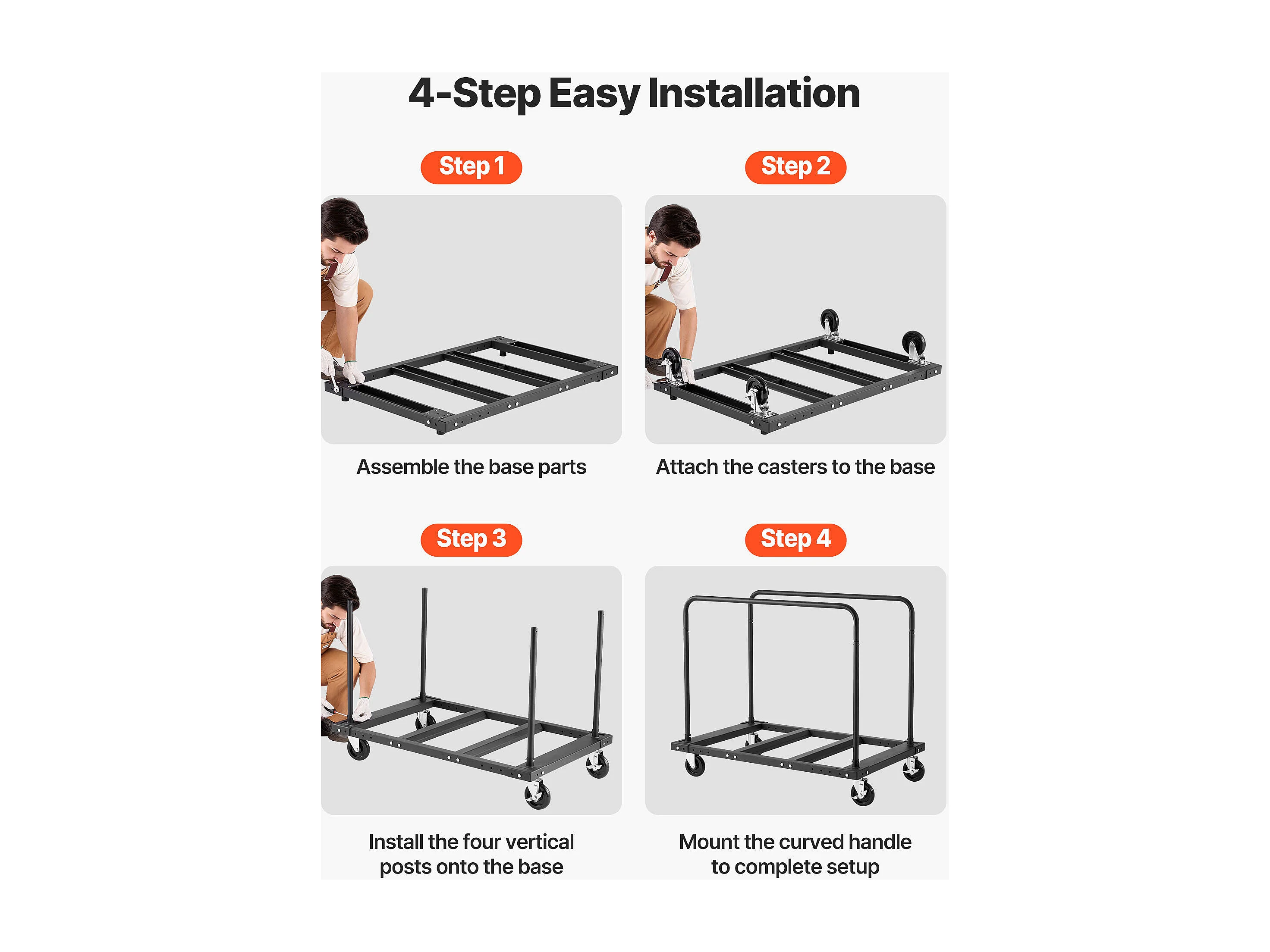 4-Step Easy Installation

Step 1

Assemble the base parts

Step 2

Attach the casters to the base

Step 3

Install the four vertical posts onto the base

Step 4

Mount the curved handle to complete setup