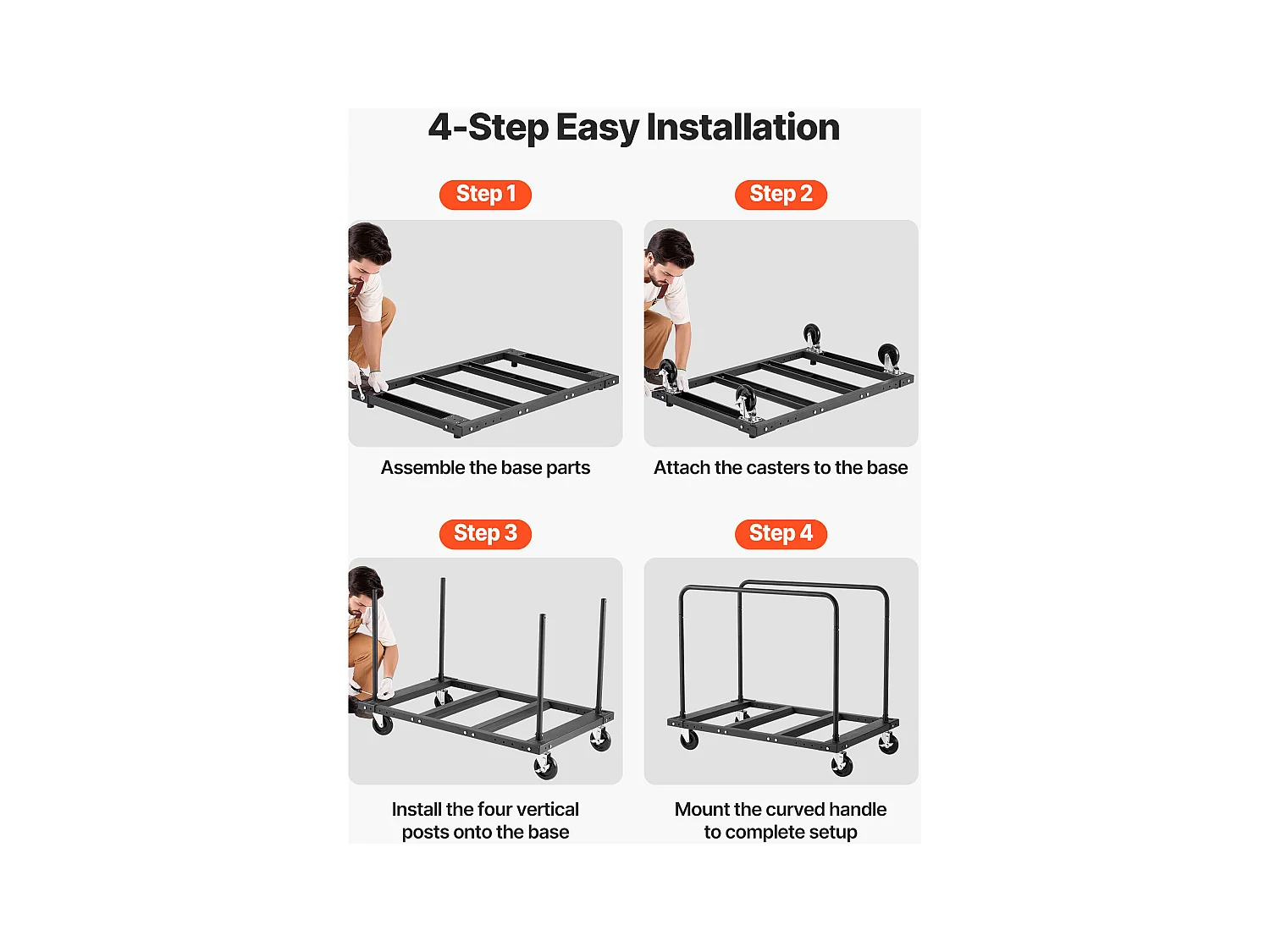 4-Step Easy Installation

Step 1

Assemble the base parts

Step 2

Attach the casters to the base

Step 3

Install the four vertical posts onto the base

Step 4

Mount the curved handle to complete setup