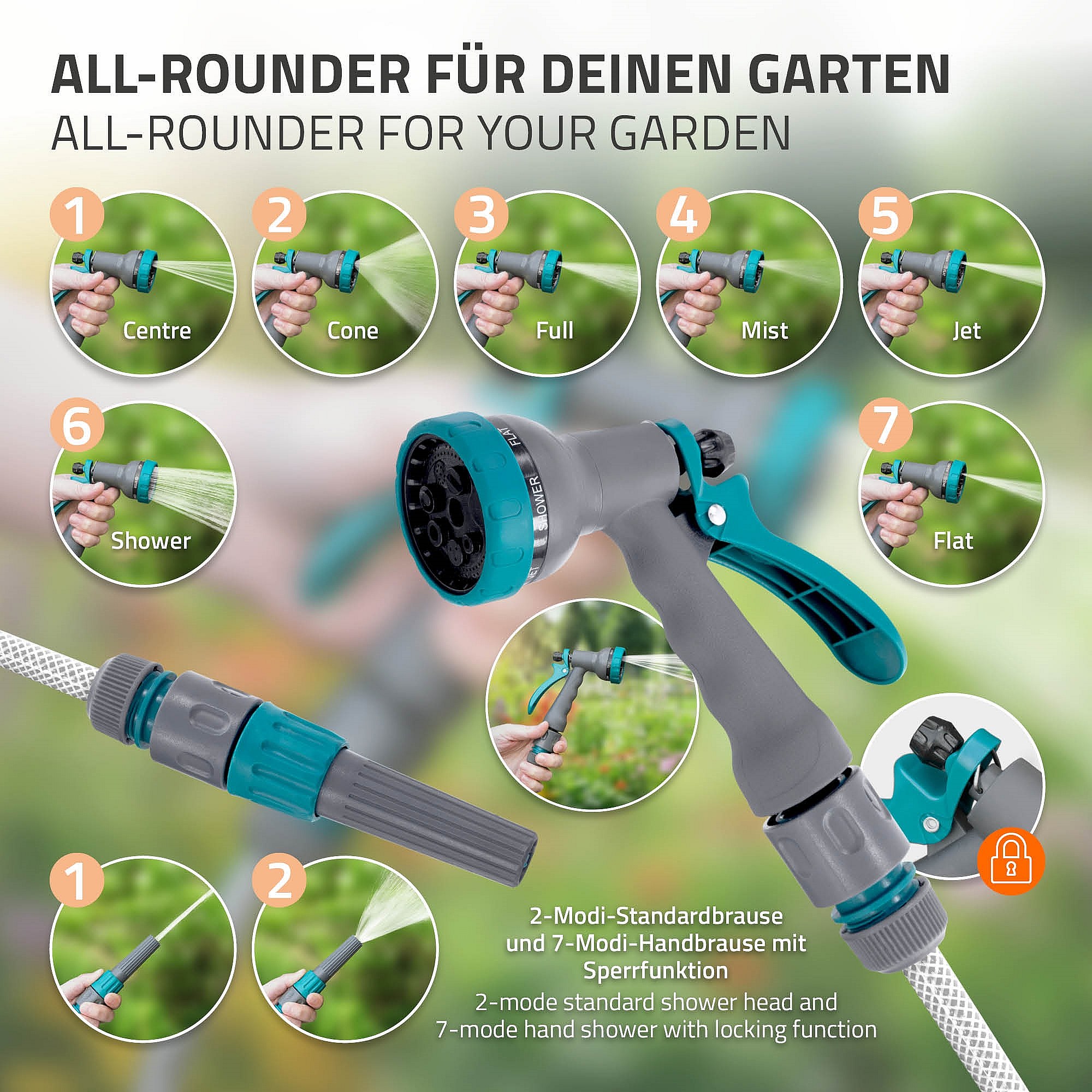 ALL-ROUNDER FÜR DEINEN GARTEN
ALL-ROUNDER FOR YOUR GARDEN

1 Centre

2 Cone

3 Full

4 Mist

5 Jet

6 Shower

7 Flat

FLAT
SHOWER
JET

1

2

2-Modi-Standardbrause und 7-Modi-Handbrause mit Sperrfunktion
2-mode standard shower head and 7-mode hand shower with locking function