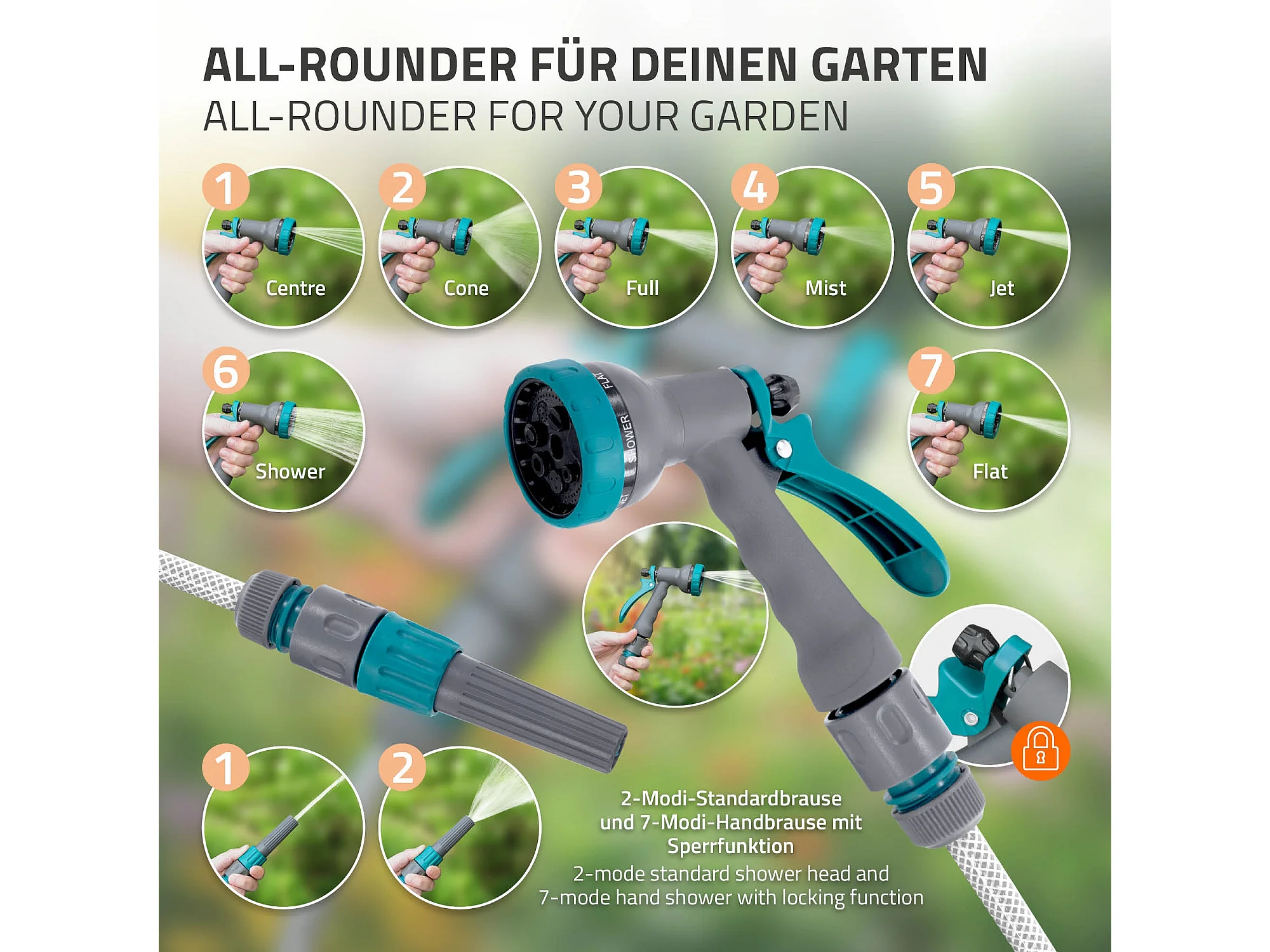 ALL-ROUNDER FÜR DEINEN GARTEN
ALL-ROUNDER FOR YOUR GARDEN

1 Centre
2 Cone
3 Full
4 Mist
5 Jet
6 Shower
7 Flat

FLAT
SHOWER
JET

1
2

2-Modi-Standardbrause und 7-Modi-Handbrause mit Sperrfunktion
2-mode standard shower head and 7-mode hand shower with locking function