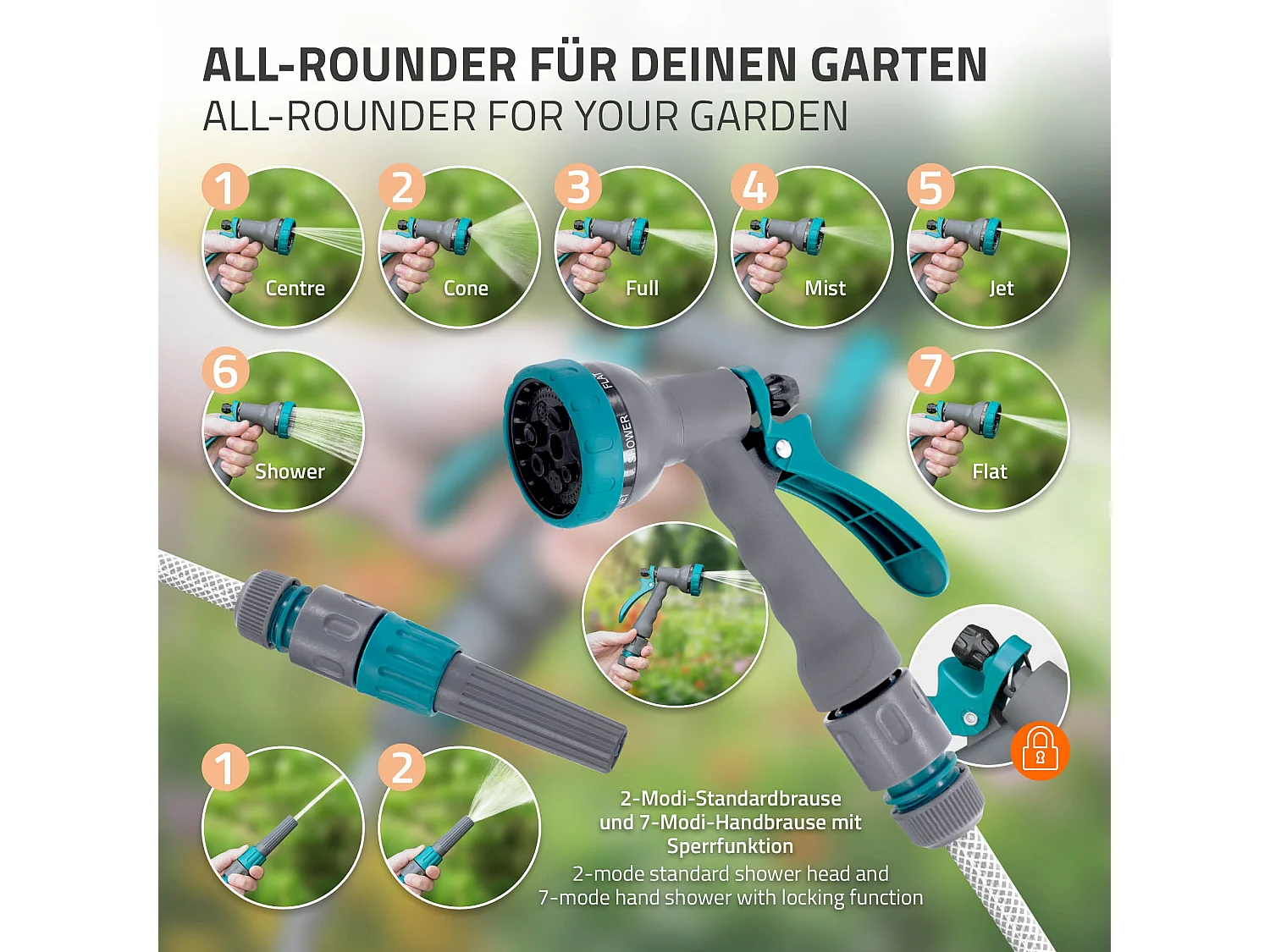 ALL-ROUNDER FÜR DEINEN GARTEN
ALL-ROUNDER FOR YOUR GARDEN

1 Centre
2 Cone
3 Full
4 Mist
5 Jet
6 Shower
7 Flat

FLAT
SHOWER

1
2

2-Modi-Standardbrause und 7-Modi-Handbrause mit Sperrfunktion
2-mode standard shower head and 7-mode hand shower with locking function