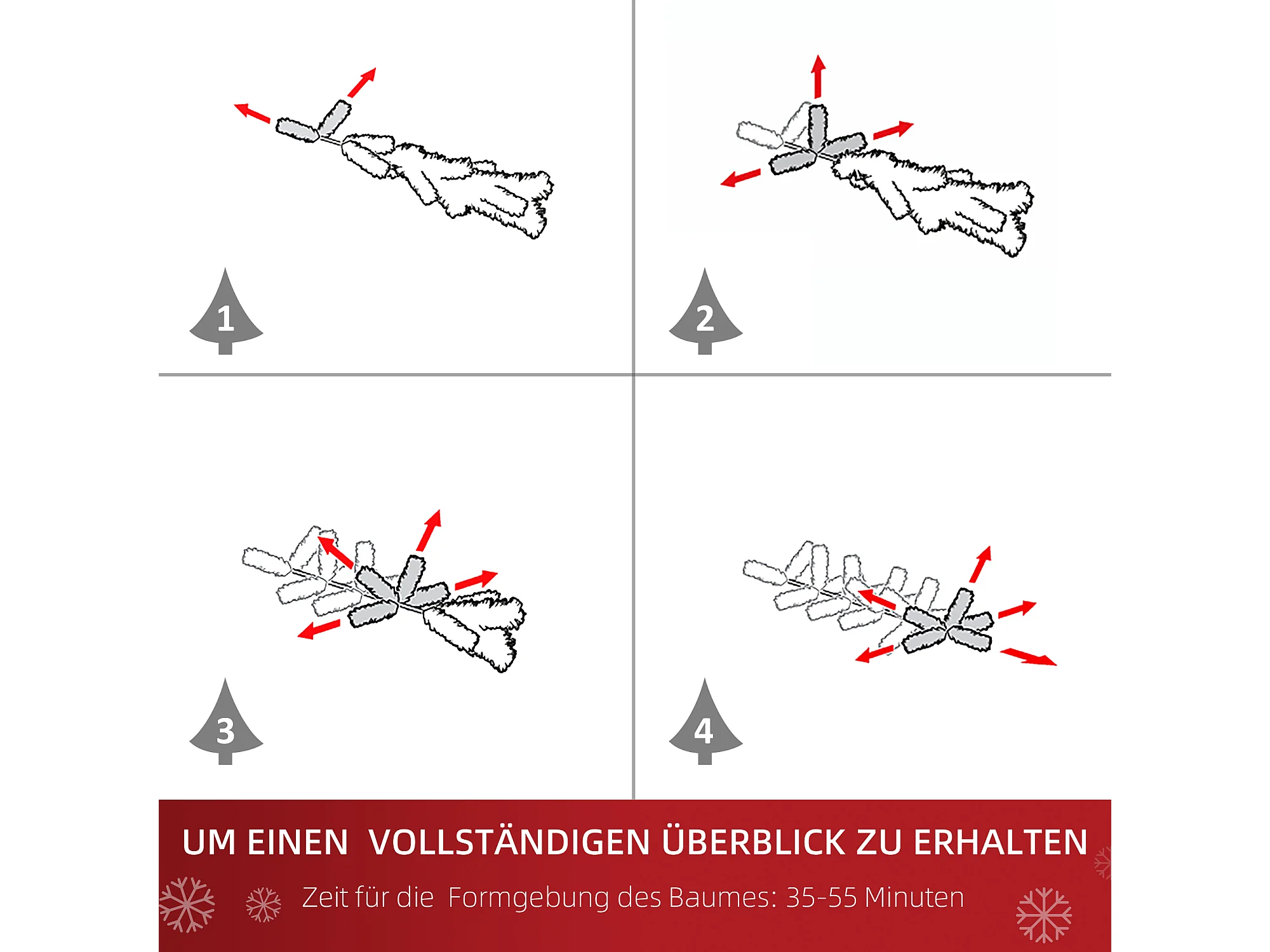 1

2

3

4

UM EINEN VOLLSTÄNDIGEN ÜBERBLICK ZU ERHALTEN

Zeit für die Formgebung des Baumes: 35-55 Minuten