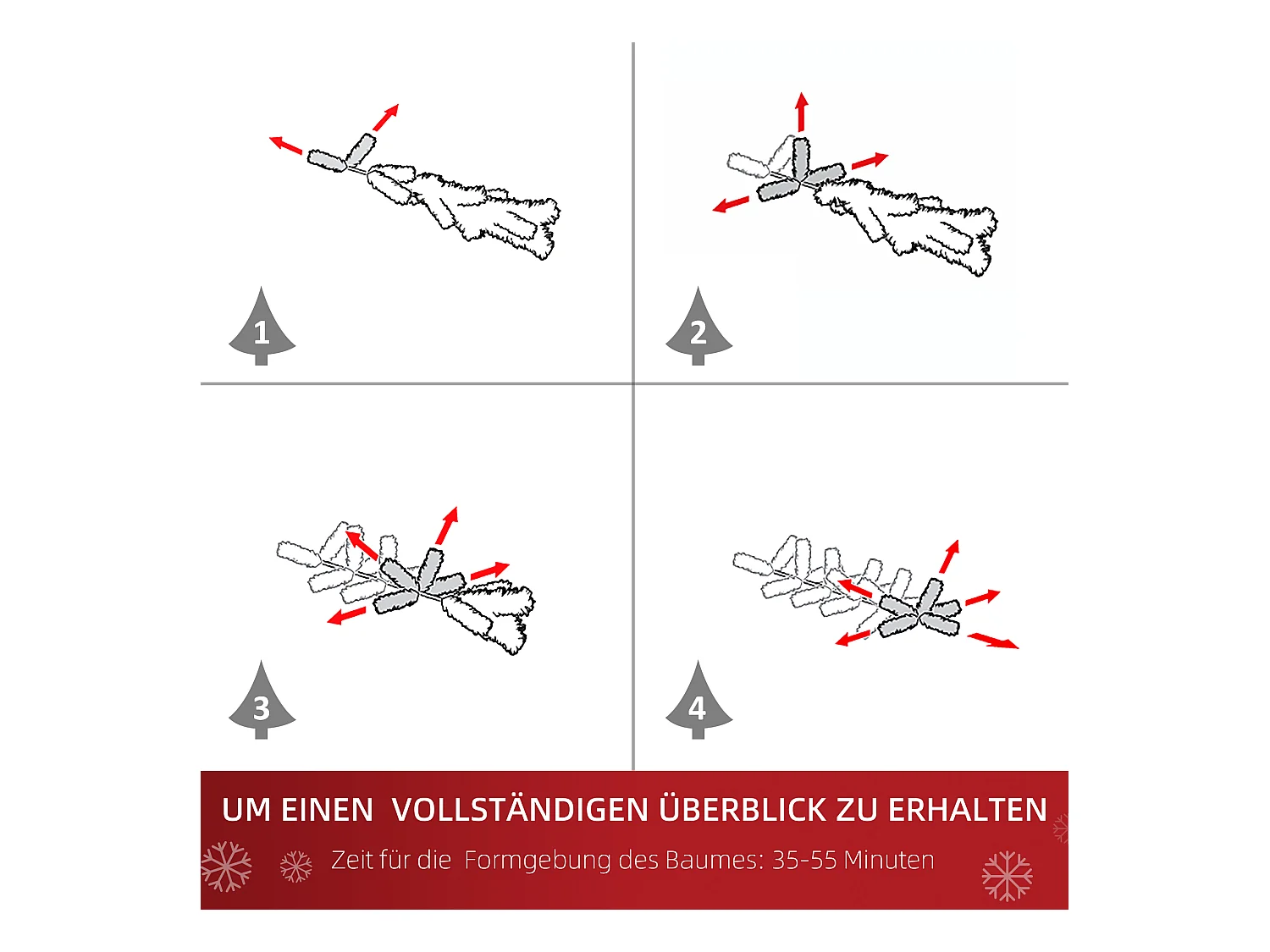 1

2

3

4

UM EINEN VOLLSTÄNDIGEN ÜBERBLICK ZU ERHALTEN

Zeit für die Formgebung des Baumes: 35-55 Minuten