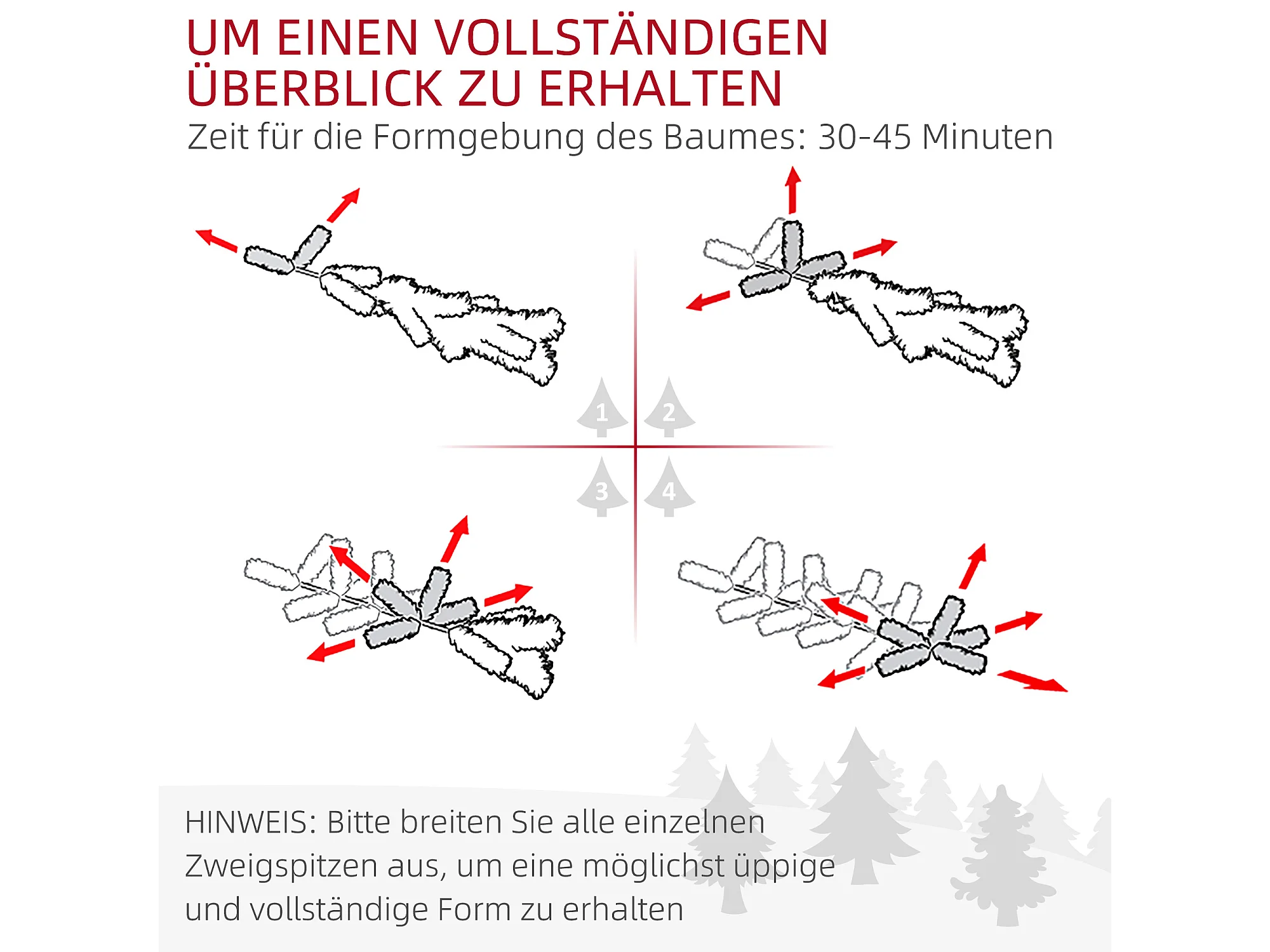 UM EINEN VOLLSTÄNDIGEN ÜBERBLICK ZU ERHALTEN
Zeit für die Formgebung des Baumes: 30-45 Minuten

1
2
3
4

HINWEIS: Bitte breiten Sie alle einzelnen Zweigspitzen aus, um eine möglichst üppige und vollständige Form zu erhalten