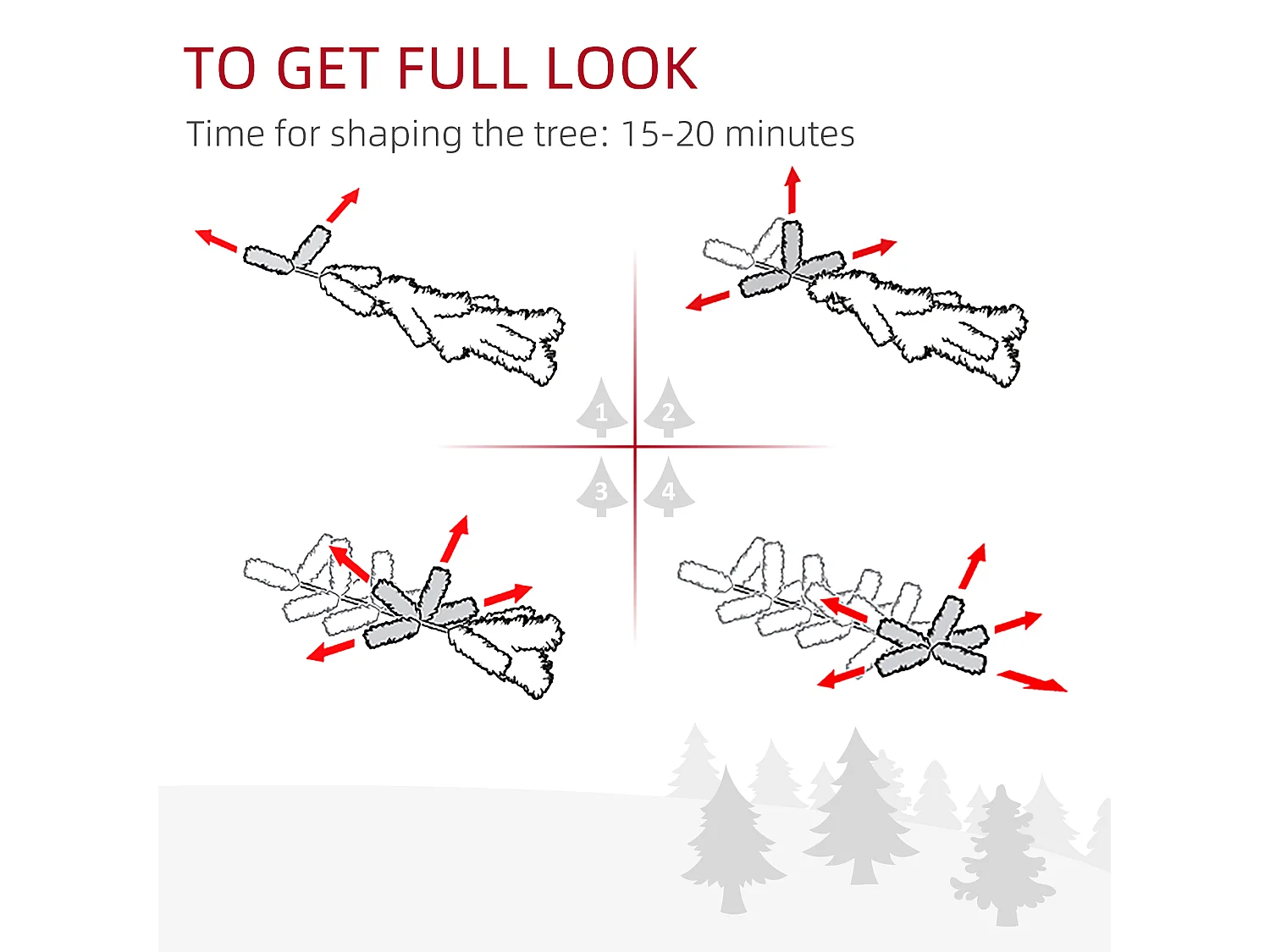 TO GET FULL LOOK

Time for shaping the tree: 15-20 minutes

1

2

3

4