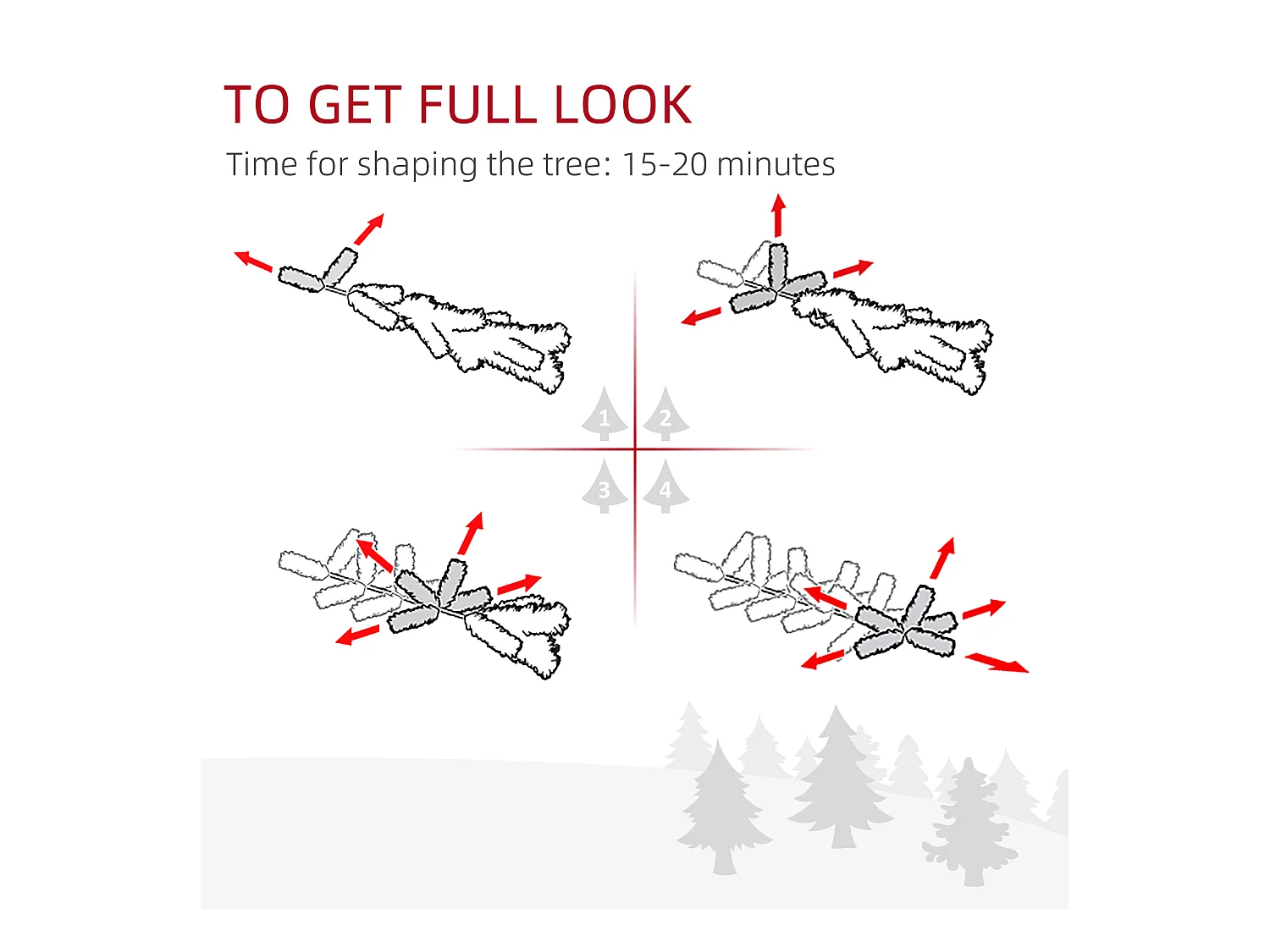 TO GET FULL LOOK

Time for shaping the tree: 15-20 minutes

1
2
3
4