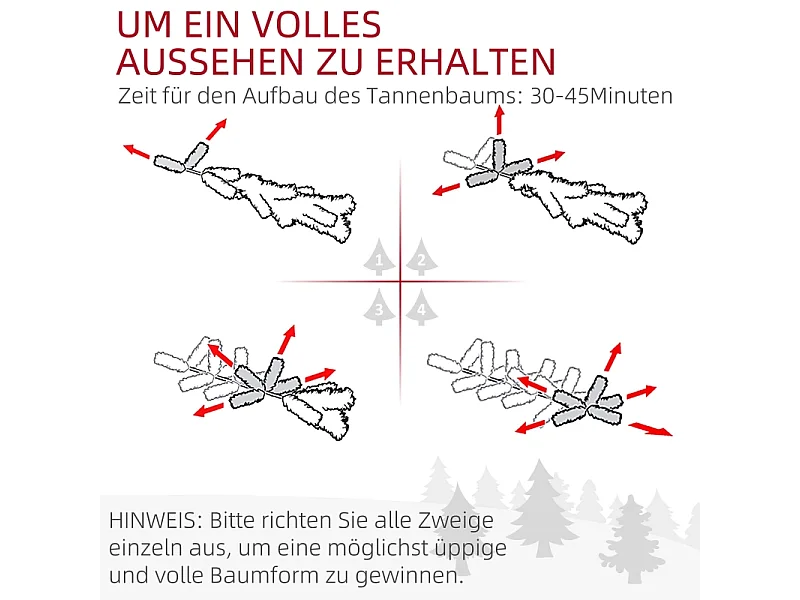 UM EIN VOLLES AUSSEHEN ZU ERHALTEN
Zeit für den Aufbau des Tannenbaums: 30-45Minuten

1
2
3
4

HINWEIS: Bitte richten Sie alle Zweige einzeln aus, um eine möglichst üppige und volle Baumform zu gewinnen.