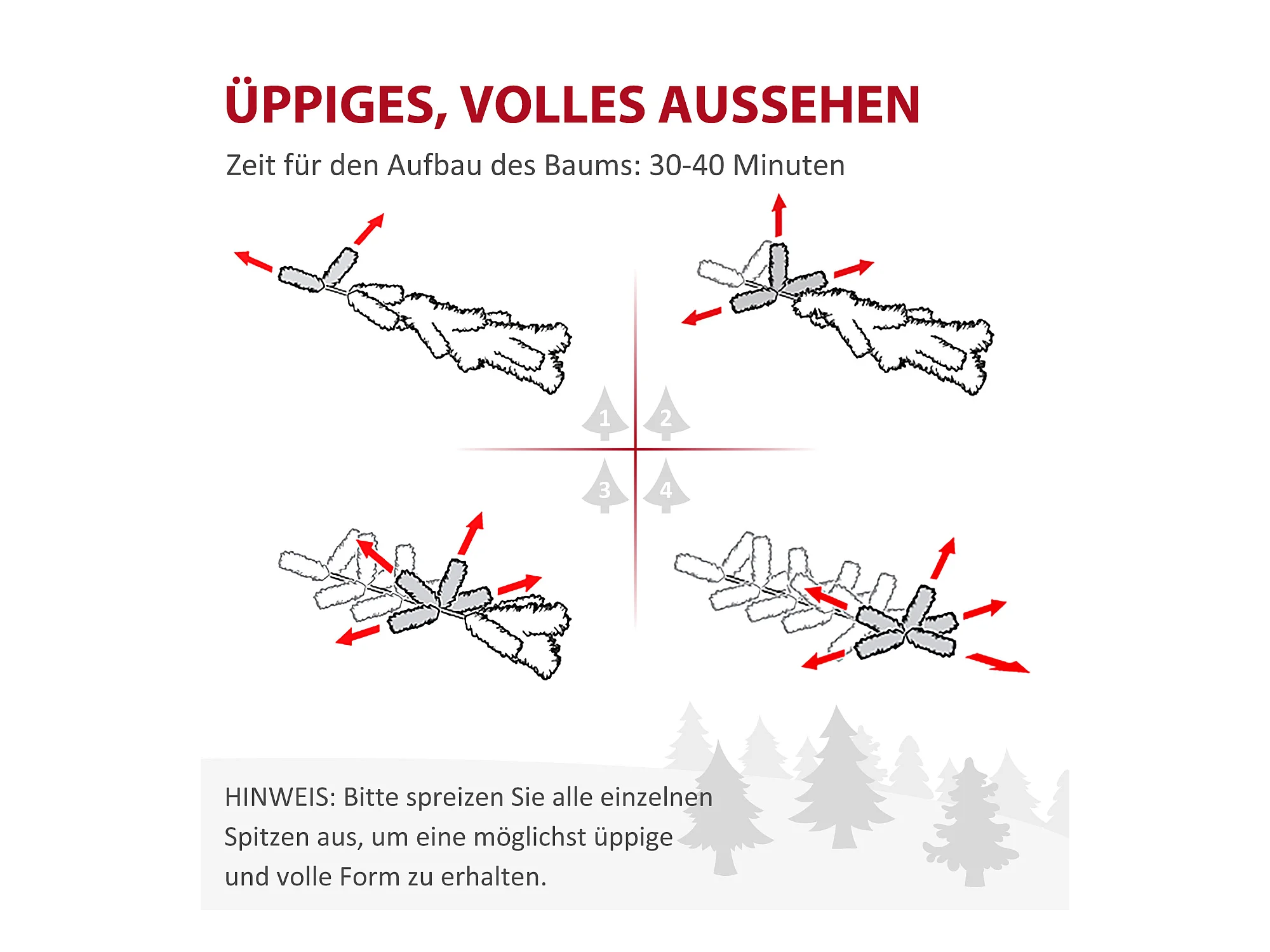 ÜPPIGES, VOLLES AUSSEHEN

Zeit für den Aufbau des Baums: 30-40 Minuten

1 2
3 4

HINWEIS: Bitte spreizen Sie alle einzelnen Spitzen aus, um eine möglichst üppige und volle Form zu erhalten.