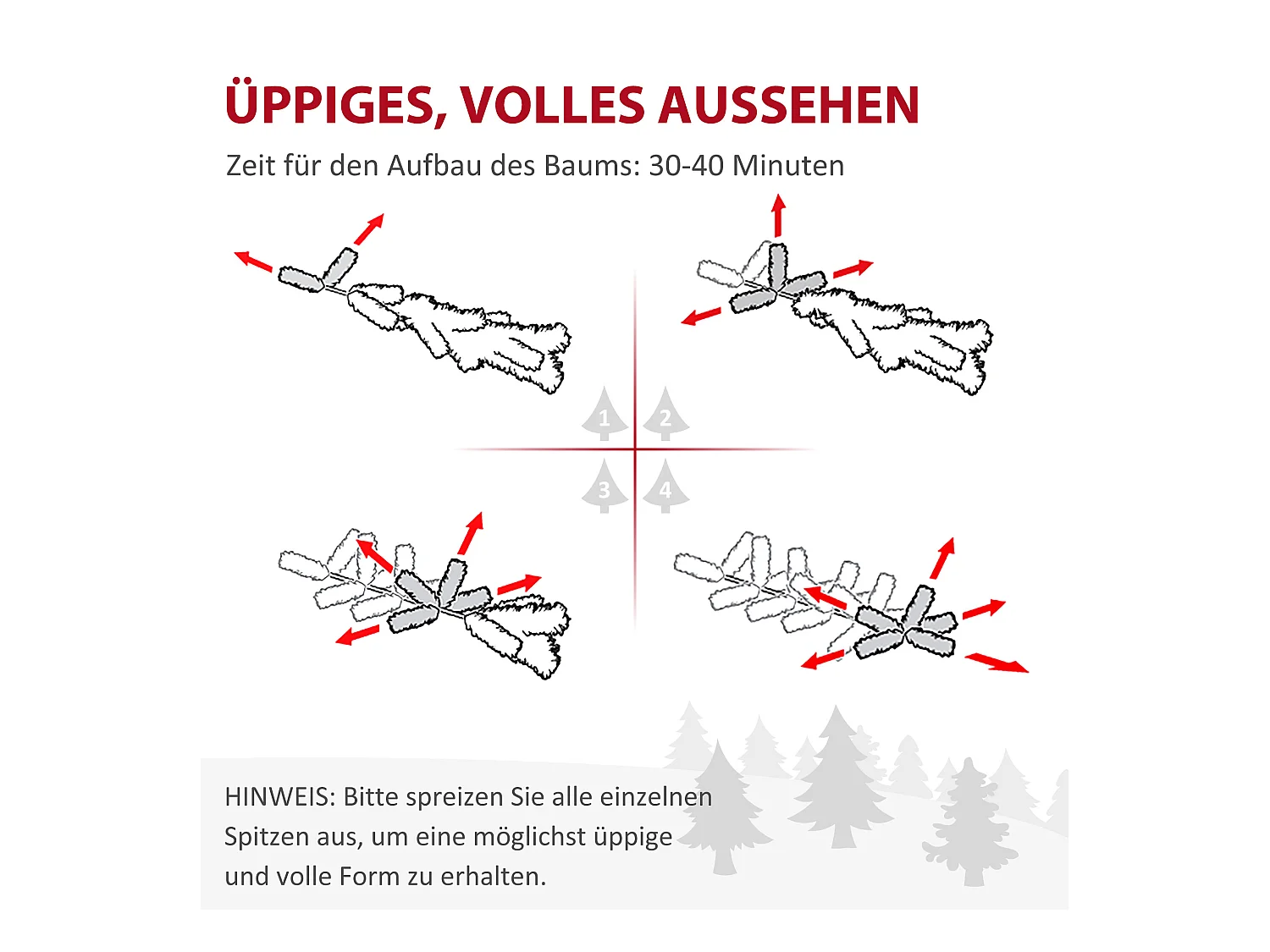 ÜPPIGES, VOLLES AUSSEHEN
Zeit für den Aufbau des Baums: 30-40 Minuten

1 2
3 4

HINWEIS: Bitte spreizen Sie alle einzelnen Spitzen aus, um eine möglichst üppige und volle Form zu erhalten.