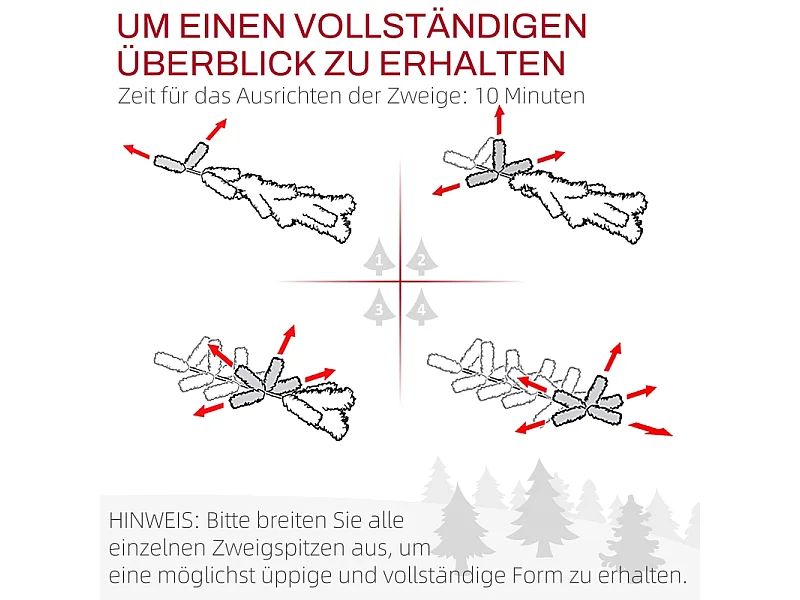 UM EINEN VOLLSTÄNDIGEN ÜBERBLICK ZU ERHALTEN
Zeit für das Ausrichten der Zweige: 10 Minuten

1
2
3
4

HINWEIS: Bitte breiten Sie alle einzelnen Zweigspitzen aus, um eine möglichst üppige und vollständige Form zu erhalten.