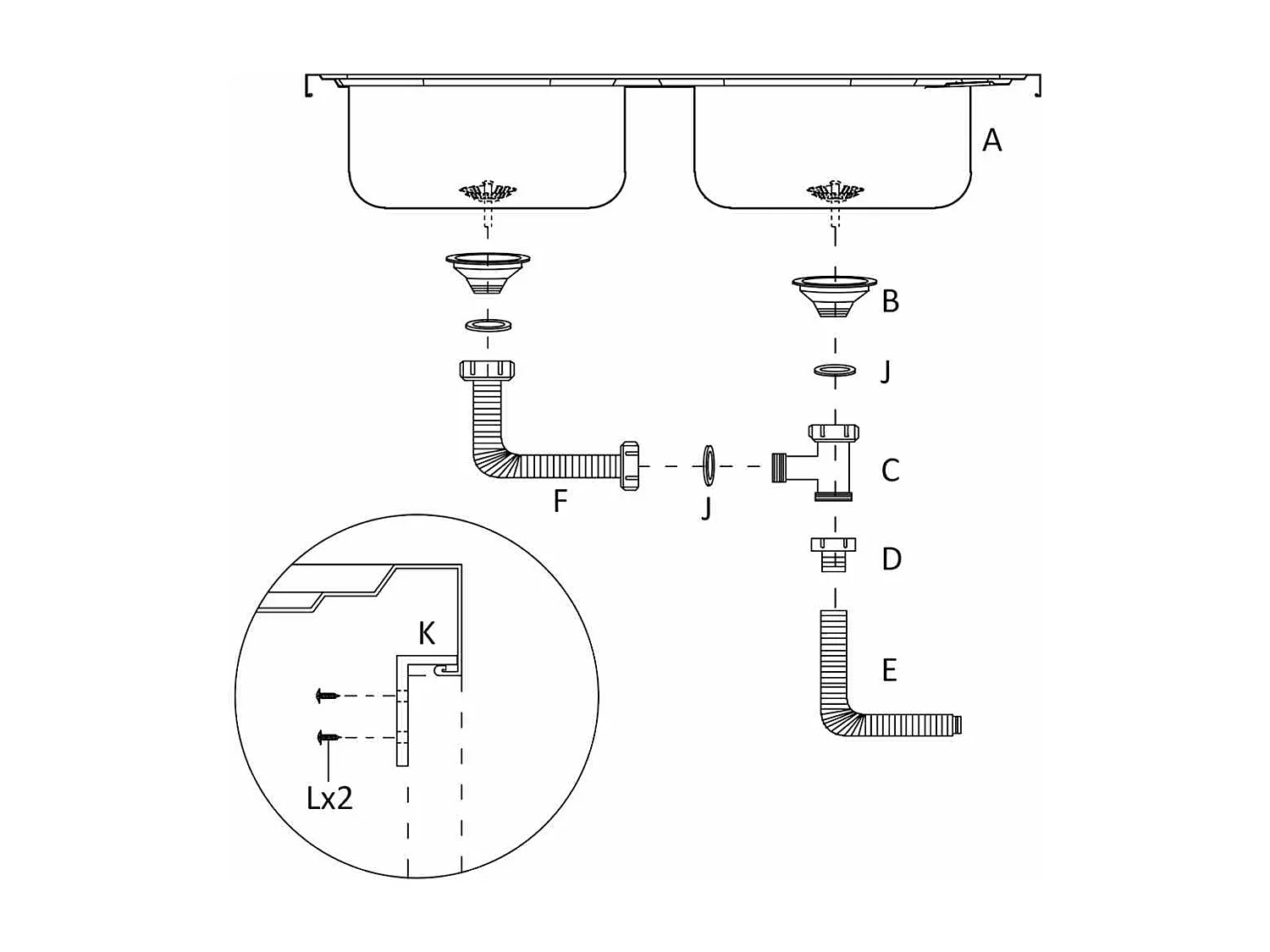 A

B

J

C

F

J

D

E

K

Lx2