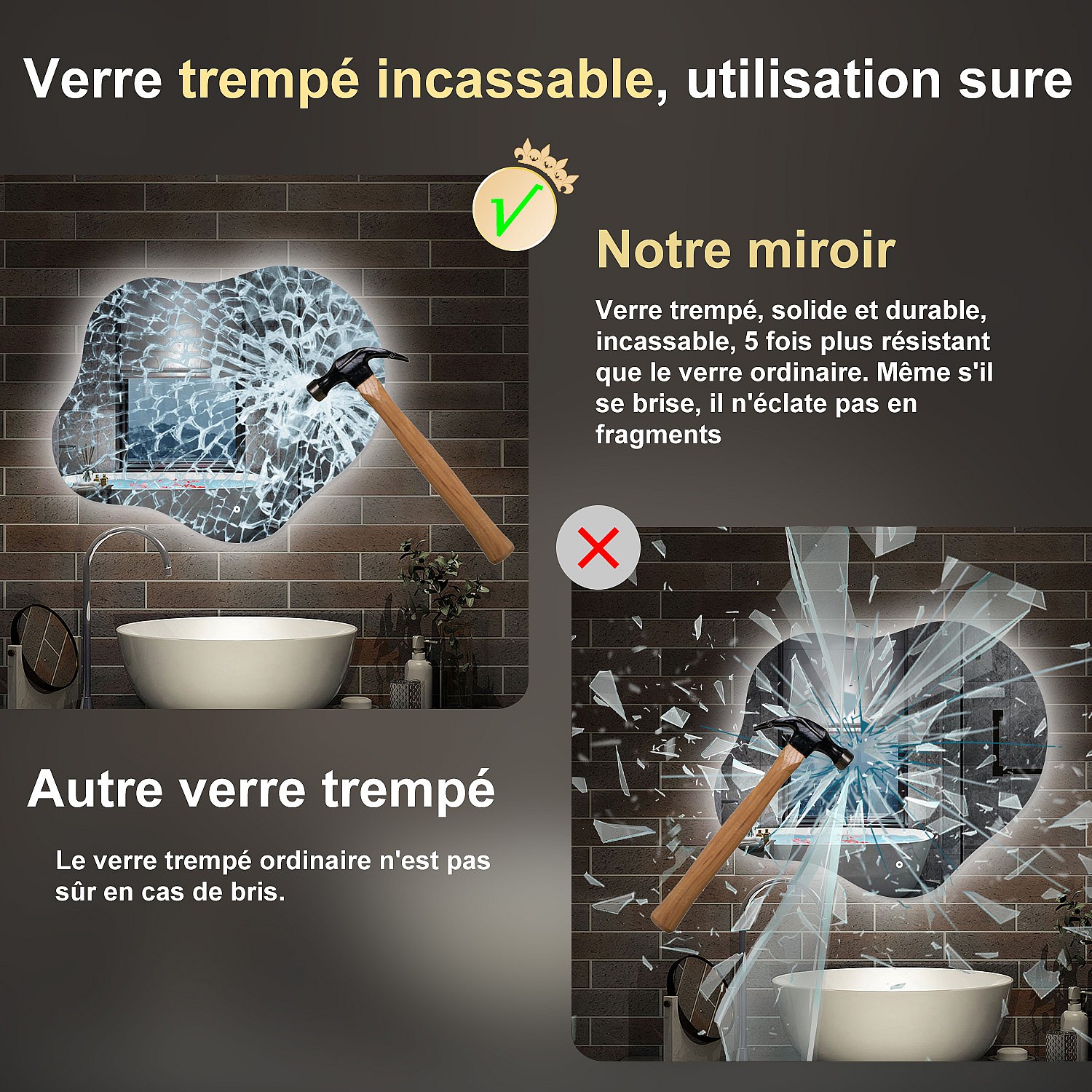 Verre trempé incassable, utilisation sure

Notre miroir

Verre trempé, solide et durable, incassable, 5 fois plus résistant que le verre ordinaire. Même s'il se brise, il n'éclate pas en fragments

Autre verre trempé

Le verre trempé ordinaire n'est pas sûr en cas de bris.